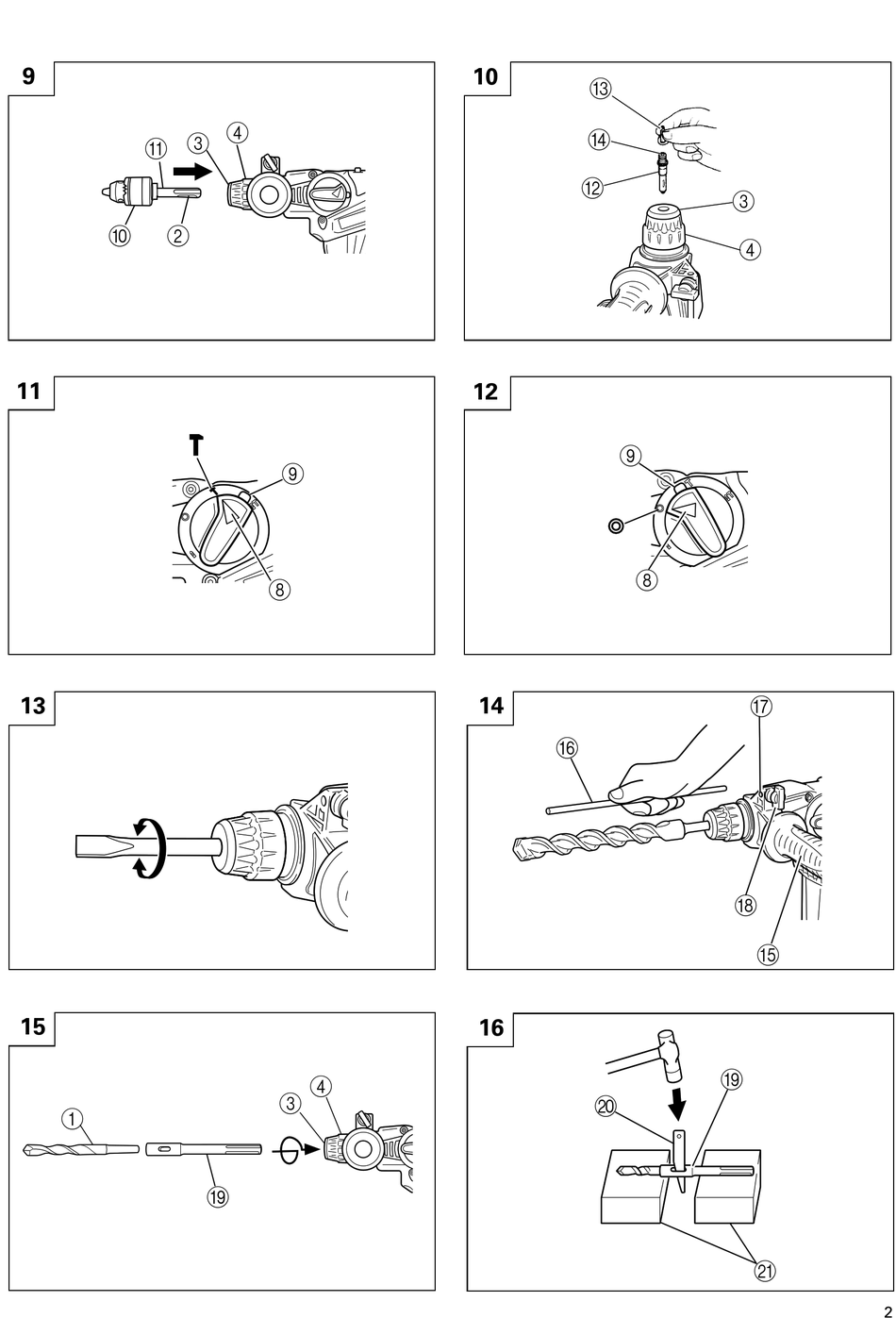 9

⑪ ③ ④

⑩ ②

10

⑬

⑭

⑫

③

④

11

⑨

⑧

12

⑨

⑧

13

14

⑯ ⑰

⑱

⑮

15

① ③ ④

⑲

16

⑳ ⑲

㉑

2