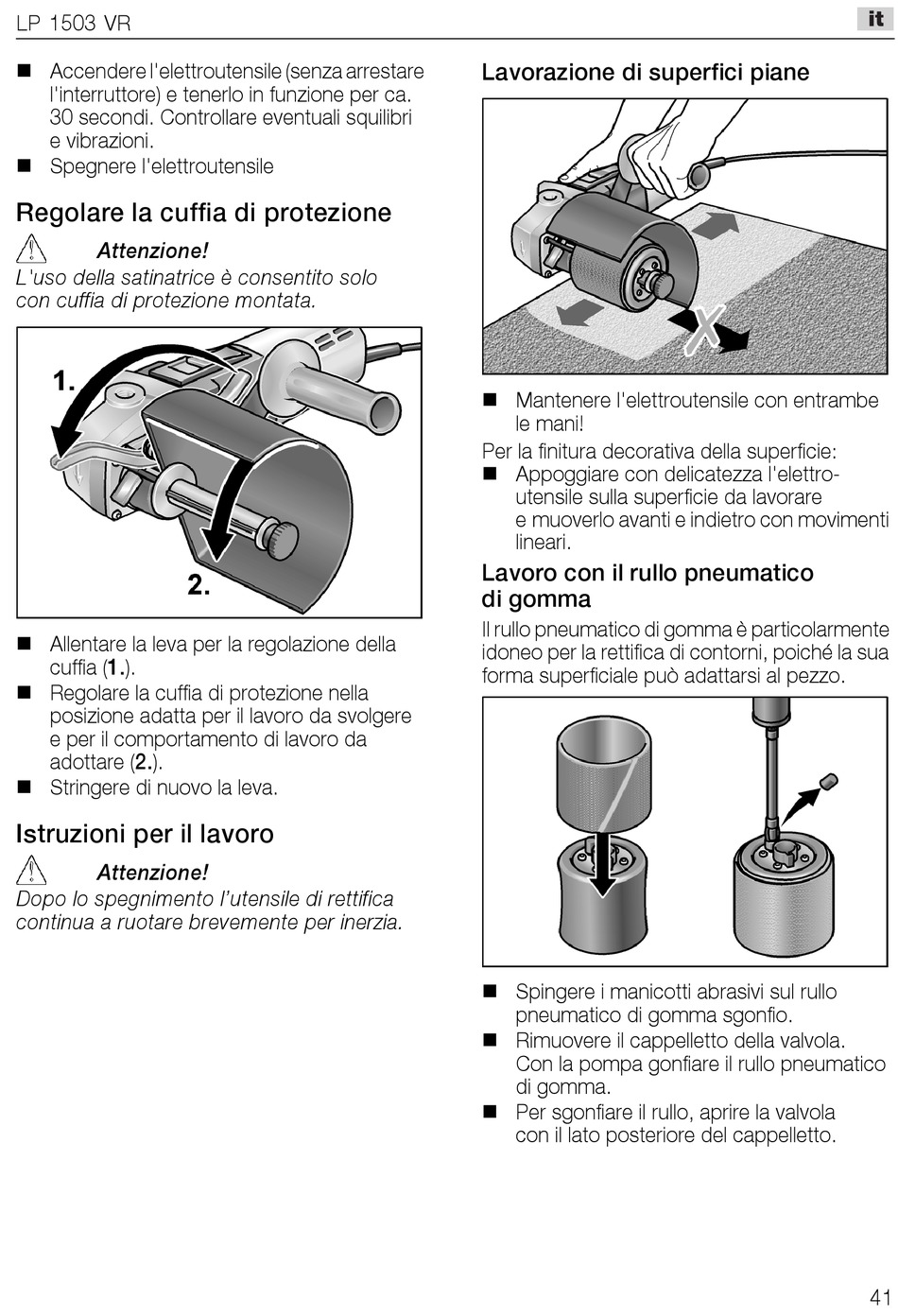 LP 1503 VR

it

■ Accendere l'elettroutensile (senza arrestare l'interruttore) e tenerlo in funzione per ca. 30 secondi. Controllare eventuali squilibri e vibrazioni.
■ Spegnere l'elettroutensile

Regolare la cuffia di protezione

Attenzione!
L'uso della satinatrice è consentito solo con cuffia di protezione montata.

1.

2.

■ Allentare la leva per la regolazione della cuffia (1.).
■ Regolare la cuffia di protezione nella posizione adatta per il lavoro da svolgere e per il comportamento di lavoro da adottare (2.).
■ Stringere di nuovo la leva.

Istruzioni per il lavoro

Attenzione!
Dopo lo spegnimento l'utensile di rettifica continua a ruotare brevemente per inerzia.

Lavorazione di superfici piane

■ Mantenere l'elettroutensile con entrambe le mani!
Per la finitura decorativa della superficie:
■ Appoggiare con delicatezza l'elettroutensile sulla superficie da lavorare e muoverlo avanti e indietro con movimenti lineari.

Lavoro con il rullo pneumatico di gomma

Il rullo pneumatico di gomma è particolarmente idoneo per la rettifica di contorni, poiché la sua forma superficiale può adattarsi al pezzo.

■ Spingere i manicotti abrasivi sul rullo pneumatico di gomma sgonfio.
■ Rimuovere il cappelletto della valvola. Con la pompa gonfiare il rullo pneumatico di gomma.
■ Per sgonfiare il rullo, aprire la valvola con il lato posteriore del cappelletto.

41