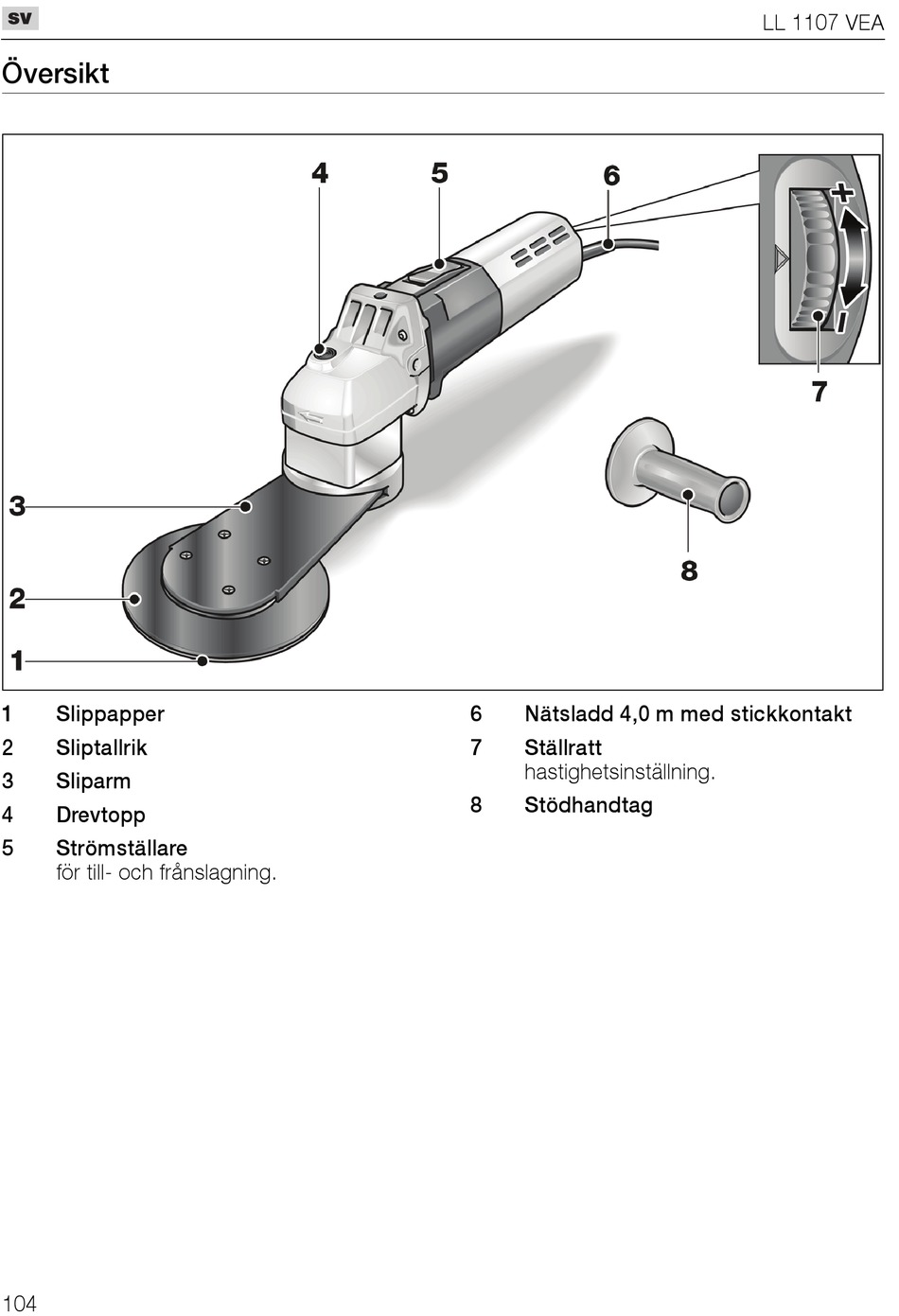 sv

LL 1107 VEA

Översikt

4 5 6

+

-

7

3

8

2

1

1 Slippapper

2 Sliptallrik

3 Sliparm

4 Drevtopp

5 Strömställare
för till- och frånslagning.

6 Nätsladd 4,0 m med stickkontakt

7 Ställratt
hastighetsinställning.

8 Stödhandtag

104