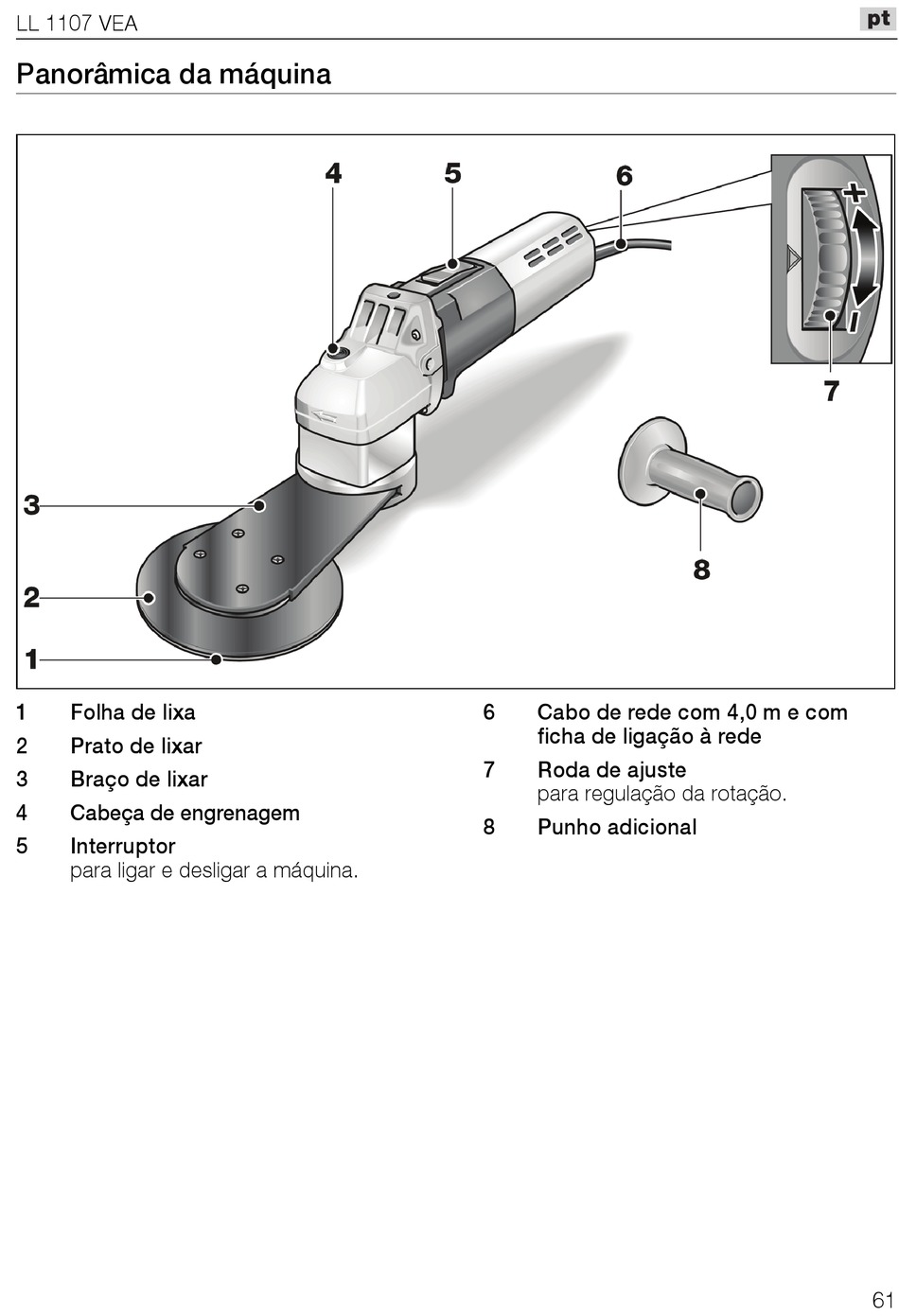 LL 1107 VEA

pt

Panorâmica da máquina

4
5
6
+
–
7
3
8
2
1

1 Folha de lixa
2 Prato de lixar
3 Braço de lixar
4 Cabeça de engrenagem
5 Interruptor
para ligar e desligar a máquina.

6 Cabo de rede com 4,0 m e com ficha de ligação à rede
7 Roda de ajuste
para regulação da rotação.
8 Punho adicional

61