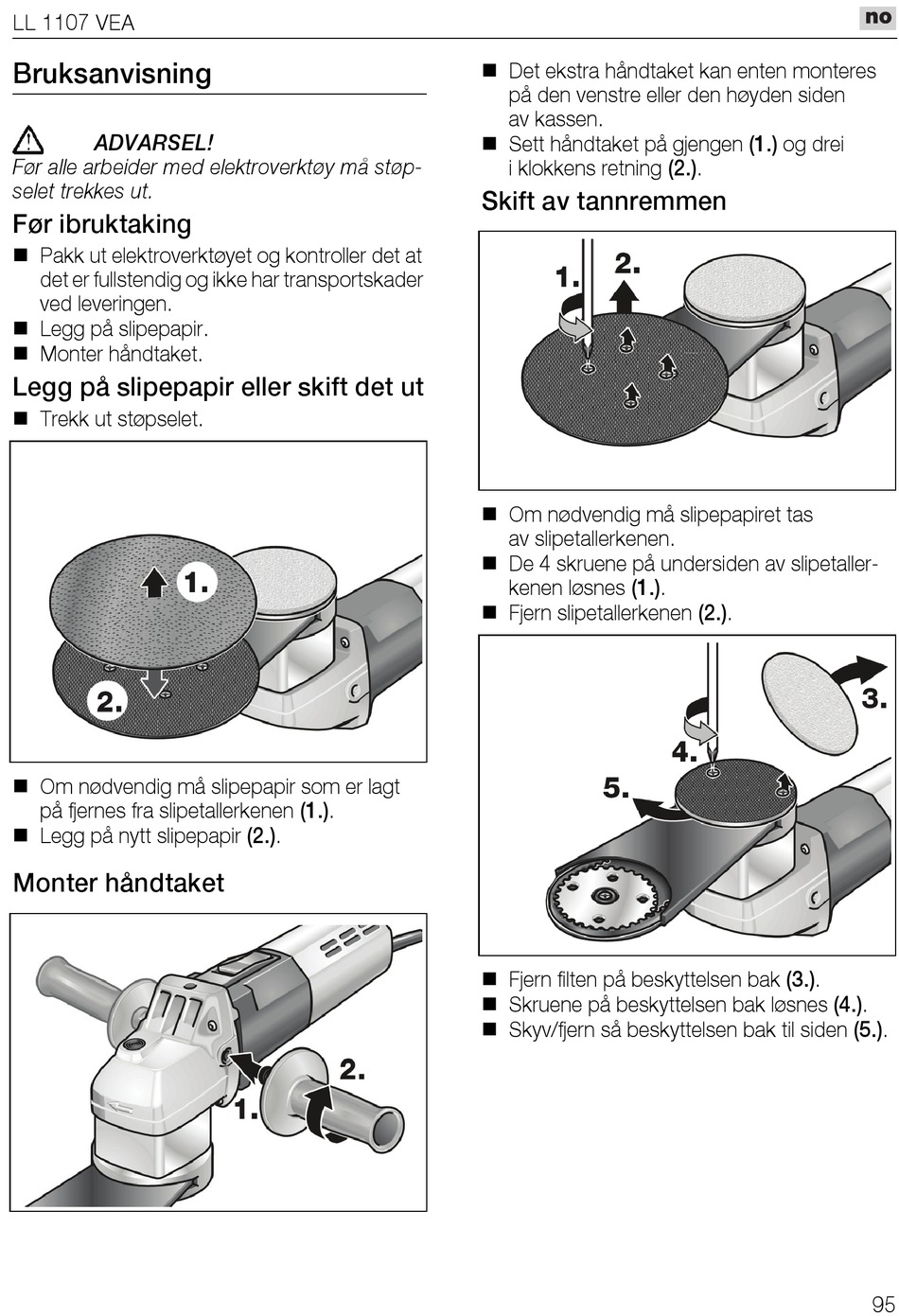 LL 1107 VEA

no

Bruksanvisning

ADVARSEL!
Før alle arbeider med elektroverktøy må støpselet trekkes ut.

Før ibruktaking

■ Pakk ut elektroverktøyet og kontroller det at det er fullstendig og ikke har transportskader ved leveringen.
■ Legg på slipepapir.
■ Monter håndtaket.

Legg på slipepapir eller skift det ut

■ Trekk ut støpselet.

1.

2.

■ Om nødvendig må slipepapir som er lagt på fjernes fra slipetallerkenen (1.).
■ Legg på nytt slipepapir (2.).

Monter håndtaket

2.

1.

■ Det ekstra håndtaket kan enten monteres på den venstre eller den høyden siden av kassen.
■ Sett håndtaket på gjengen (1.) og drei i klokkens retning (2.).

Skift av tannremmen

1.

2.

■ Om nødvendig må slipepapiret tas av slipetallerkenen.
■ De 4 skruene på undersiden av slipetallerkenen løsnes (1.).
■ Fjern slipetallerkenen (2.).

3.

4.

5.

■ Fjern filten på beskyttelsen bak (3.).
■ Skruene på beskyttelsen bak løsnes (4.).
■ Skyv/fjern så beskyttelsen bak til siden (5.).

95