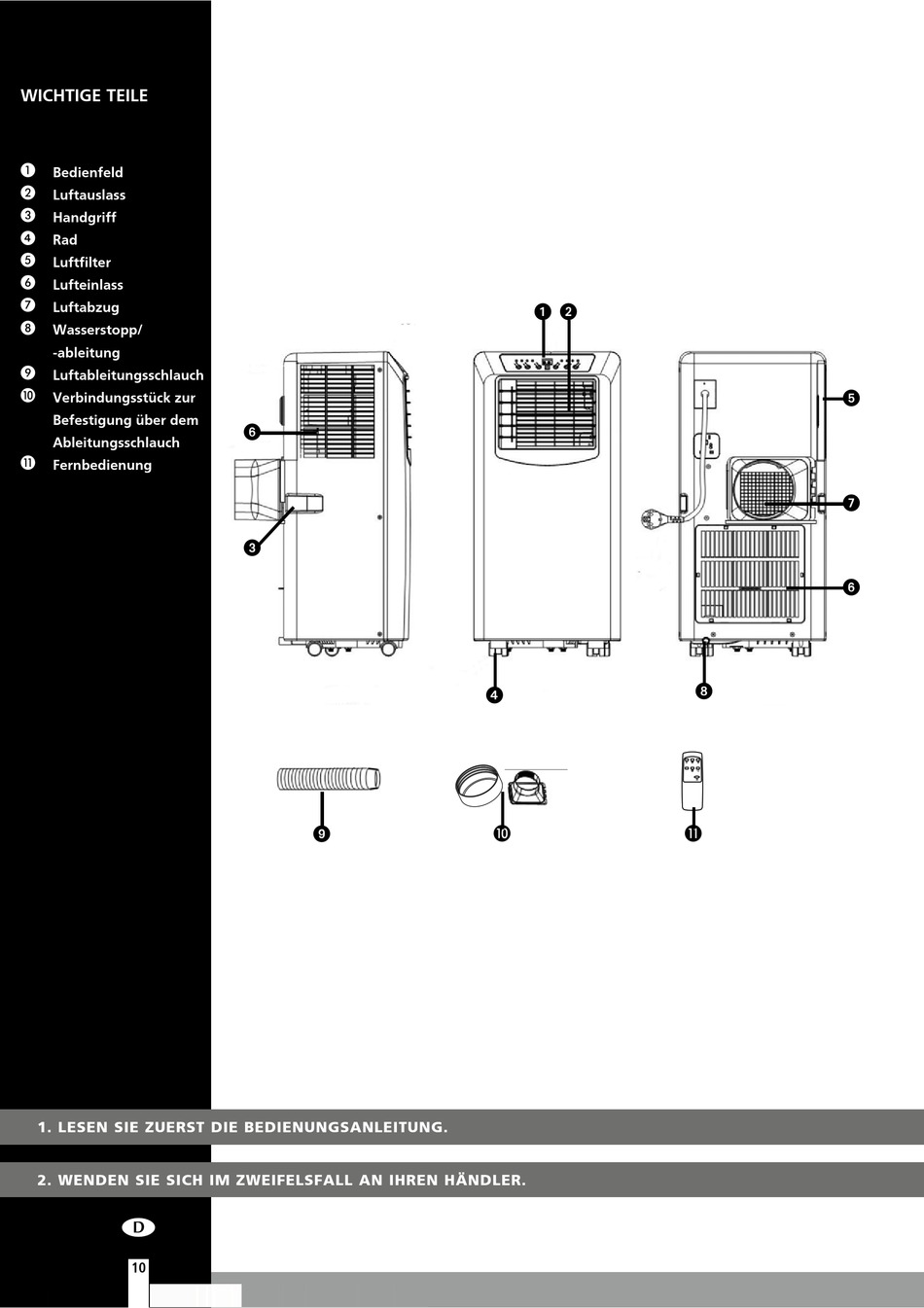 WICHTIGE TEILE

❶ Bedienfeld
❷ Luftauslass
❸ Handgriff
❹ Rad
❺ Luftfilter
❻ Lufteinlass
❼ Luftabzug
❽ Wasserstopp/ -ableitung
❾ Luftableitungsschlauch
❿ Verbindungsstück zur Befestigung über dem Ableitungsschlauch
⓫ Fernbedienung

❶ ❷
❺
❻
❼
❸
❻
❹
❽
❾
❿
⓫

1. LESEN SIE ZUERST DIE BEDIENUNGSANLEITUNG.

2. WENDEN SIE SICH IM ZWEIFELSFALL AN IHREN HÄNDLER.

D

10