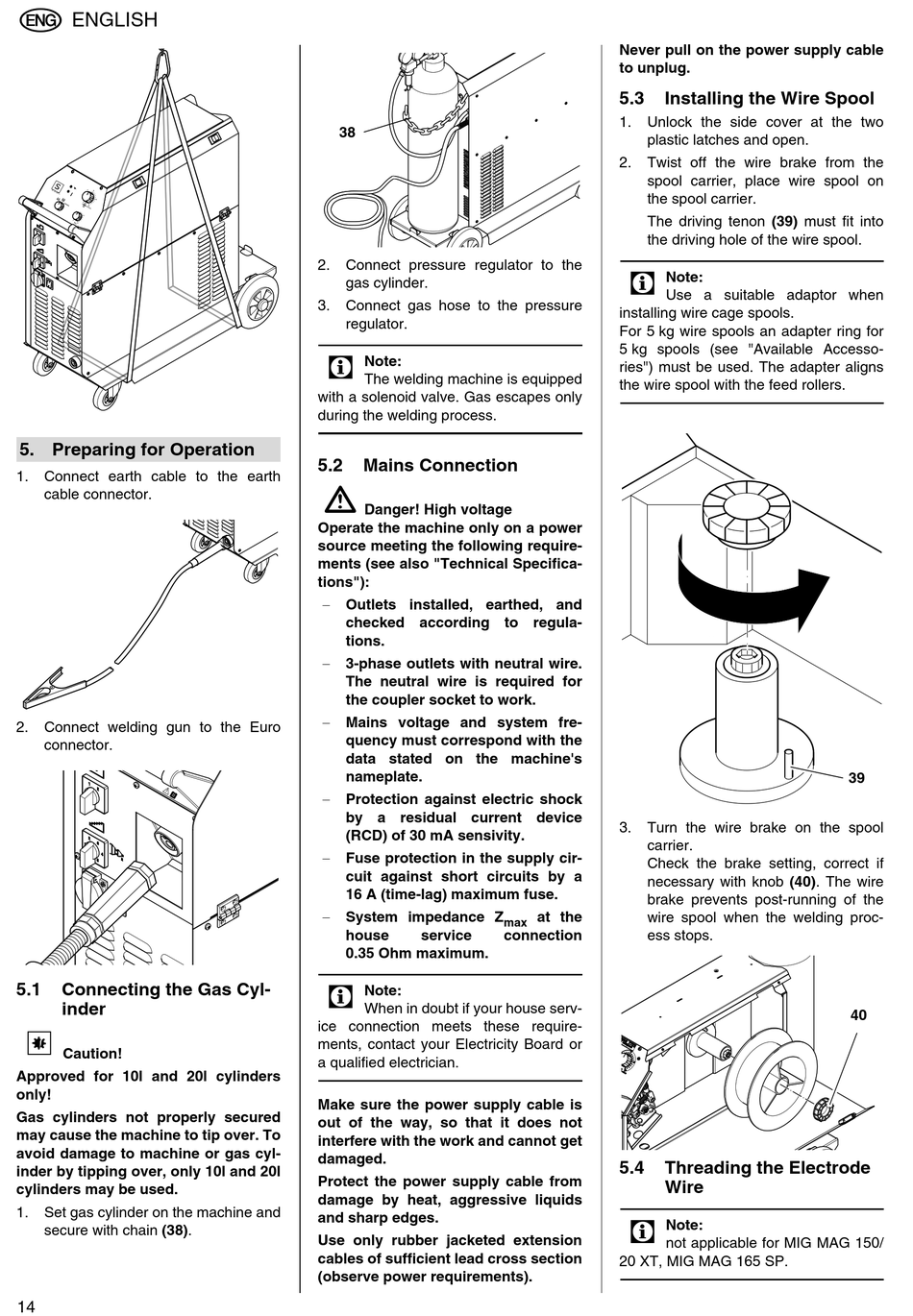 ENG ENGLISH

5. Preparing for Operation
1. Connect earth cable to the earth cable connector.

2. Connect welding gun to the Euro connector.

5.1 Connecting the Gas Cylinder

Caution!
Approved for 10l and 20l cylinders only!
Gas cylinders not properly secured may cause the machine to tip over. To avoid damage to machine or gas cylinder by tipping over, only 10l and 20l cylinders may be used.
1. Set gas cylinder on the machine and secure with chain (38).

38

2. Connect pressure regulator to the gas cylinder.
3. Connect gas hose to the pressure regulator.

Note:
The welding machine is equipped with a solenoid valve. Gas escapes only during the welding process.

5.2 Mains Connection

Danger! High voltage
Operate the machine only on a power source meeting the following requirements (see also "Technical Specifications"):
– Outlets installed, earthed, and checked according to regulations.
– 3-phase outlets with neutral wire. The neutral wire is required for the coupler socket to work.
– Mains voltage and system frequency must correspond with the data stated on the machine's nameplate.
– Protection against electric shock by a residual current device (RCD) of 30 mA sensivity.
– Fuse protection in the supply circuit against short circuits by a 16 A (time-lag) maximum fuse.
– System impedance $Z_{max}$ at the house service connection 0.35 Ohm maximum.

Note:
When in doubt if your house service connection meets these requirements, contact your Electricity Board or a qualified electrician.

Make sure the power supply cable is out of the way, so that it does not interfere with the work and cannot get damaged.
Protect the power supply cable from damage by heat, aggressive liquids and sharp edges.
Use only rubber jacketed extension cables of sufficient lead cross section (observe power requirements).

Never pull on the power supply cable to unplug.

5.3 Installing the Wire Spool
1. Unlock the side cover at the two plastic latches and open.
2. Twist off the wire brake from the spool carrier, place wire spool on the spool carrier.
The driving tenon (39) must fit into the driving hole of the wire spool.

Note:
Use a suitable adaptor when installing wire cage spools.
For 5 kg wire spools an adapter ring for 5 kg spools (see "Available Accessories") must be used. The adapter aligns the wire spool with the feed rollers.

39

3. Turn the wire brake on the spool carrier.
Check the brake setting, correct if necessary with knob (40). The wire brake prevents post-running of the wire spool when the welding process stops.

40

5.4 Threading the Electrode Wire

Note:
not applicable for MIG MAG 150/20 XT, MIG MAG 165 SP.

14