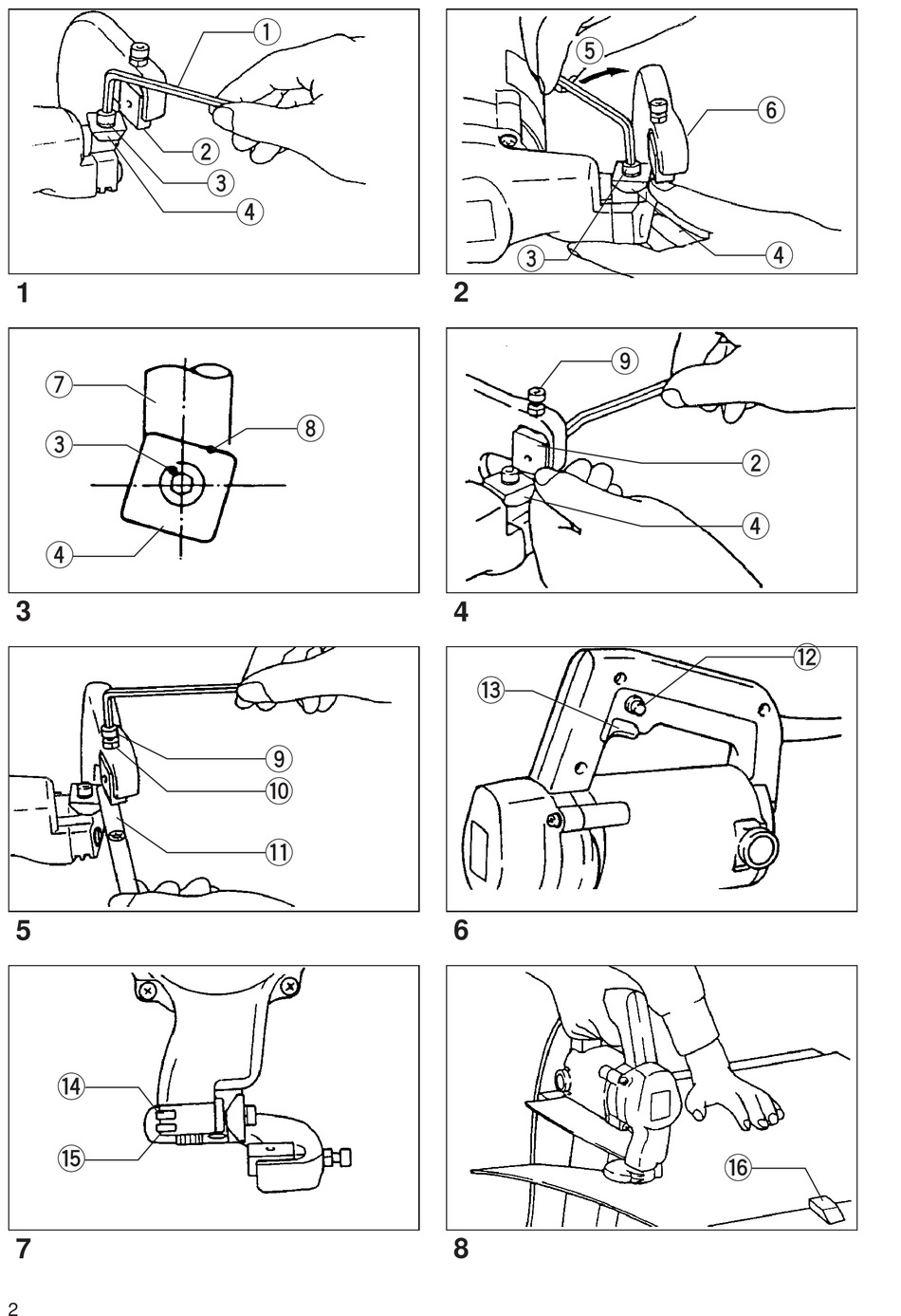 1
2
3
4
1

5
6
3
4
2

7
8
3
4
3

9
2
4
4

9
10
11
5

12
13
6

14
15
7

16
8

2