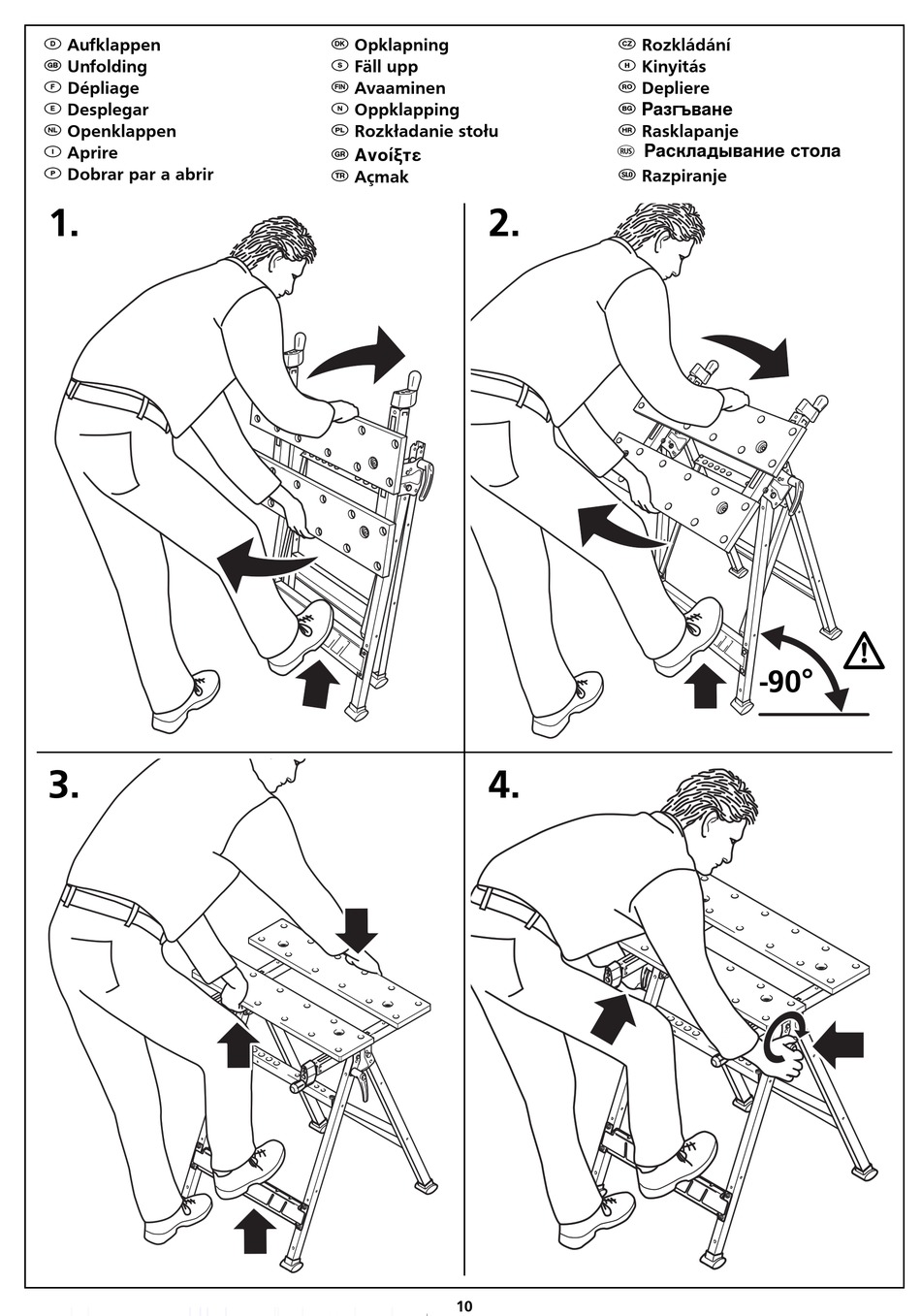 D Aufklappen
GB Unfolding
F Dépliage
E Desplegar
NL Openklappen
I Aprire
P Dobrar par a abrir

DK Opklapning
S Fäll upp
FIN Avaaminen
N Oppklapping
PL Rozkładanie stołu
GR Ανοίξτε
TR Açmak

CZ Rozkládání
H Kinyitás
RO Depliere
BG Разгъване
HR Rasklapanje
RUS Раскладывание стола
SLO Razpiranje

1.

2.

-90°

3.

4.

10