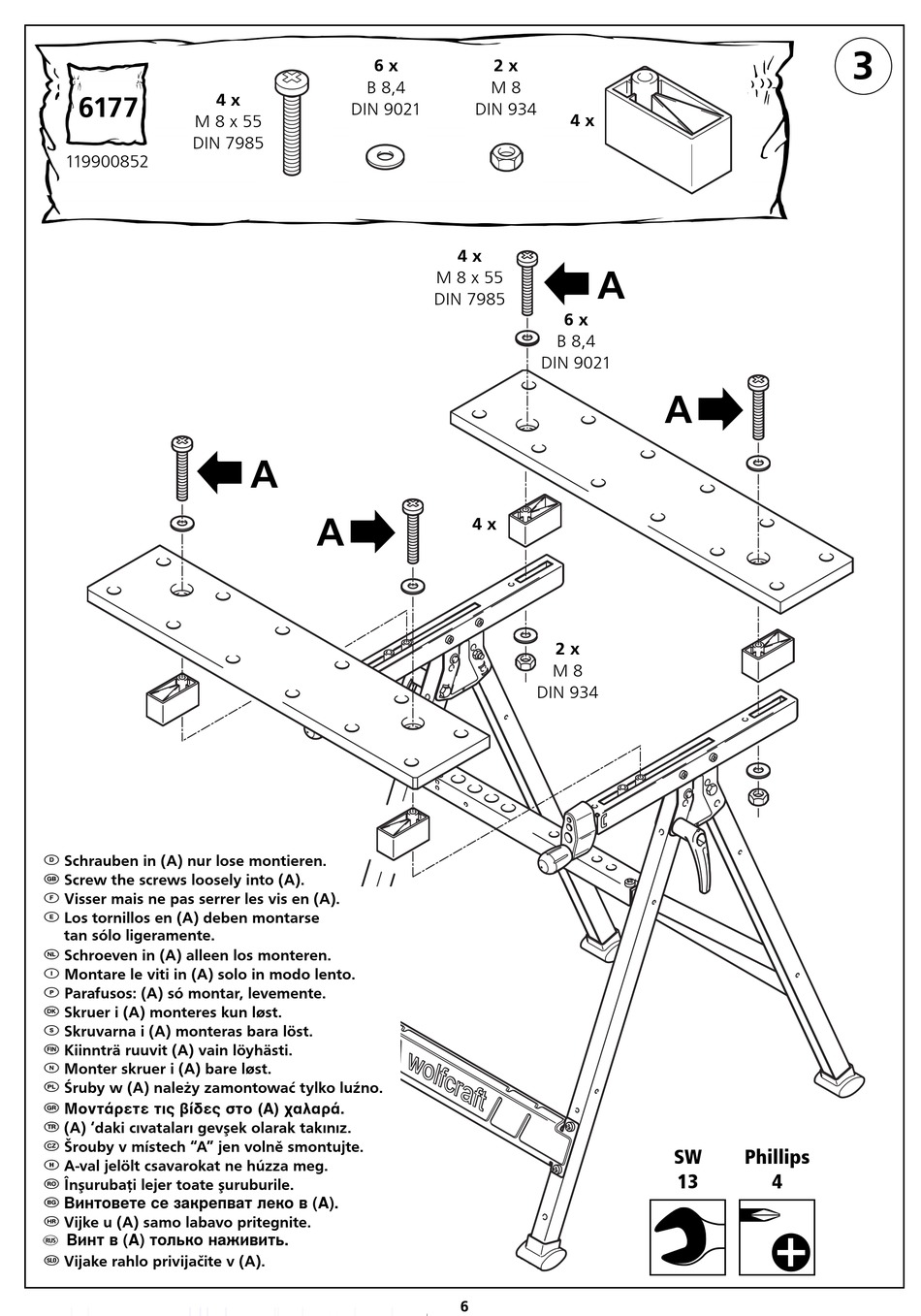 6177
119900852

4 x
M 8 x 55
DIN 7985

6 x
B 8,4
DIN 9021

2 x
M 8
DIN 934

4 x

3

4 x
M 8 x 55
DIN 7985

A

6 x
B 8,4
DIN 9021

A

A

A

4 x

2 x
M 8
DIN 934

wolfcraft

D Schrauben in (A) nur lose montieren.
GB Screw the screws loosely into (A).
F Visser mais ne pas serrer les vis en (A).
E Los tornillos en (A) deben montarse tan sólo ligeramente.
NL Schroeven in (A) alleen los monteren.
I Montare le viti in (A) solo in modo lento.
P Parafusos: (A) só montar, levemente.
DK Skruer i (A) monteres kun løst.
S Skruvarna i (A) monteras bara löst.
FIN Kiinnträ ruuvit (A) vain löyhästi.
N Monter skruer i (A) bare løst.
PL Śruby w (A) należy zamontować tylko luźno.
GR Μοντάρετε τις βίδες στο (A) χαλαρά.
TR (A) 'daki cıvataları gevşek olarak takınız.
CZ Šrouby v místech "A" jen volně smontujte.
H A-val jelölt csavarokat ne húzza meg.
RO Înşurubaţi lejer toate şuruburile.
BG Винтовете се закрепват леко в (A).
HR Vijke u (A) samo labavo pritegnite.
RUS Винт в (A) только наживить.
SLO Vijake rahlo privijačite v (A).

SW
13

Phillips
4

6