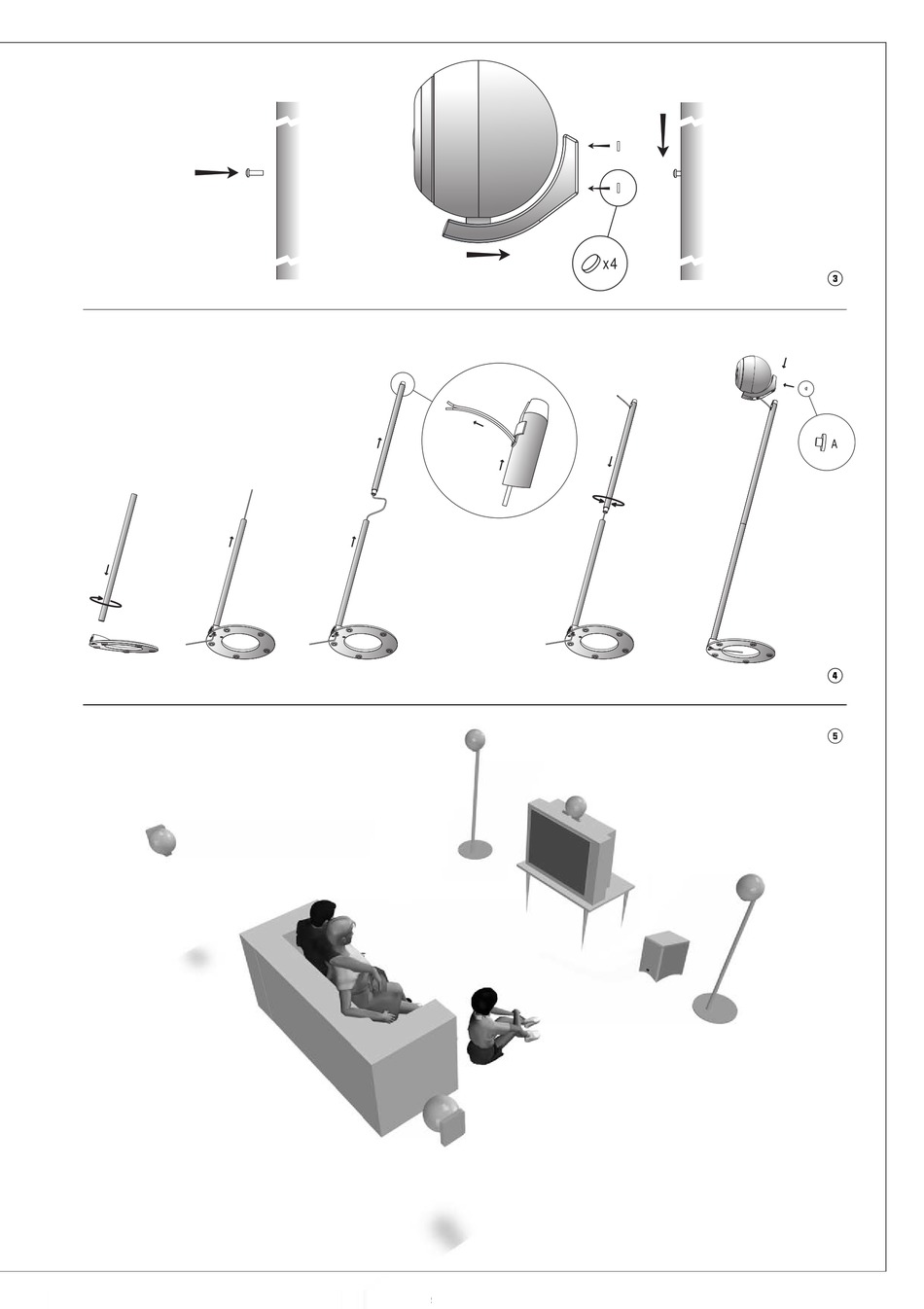 x4

3

A

4

5