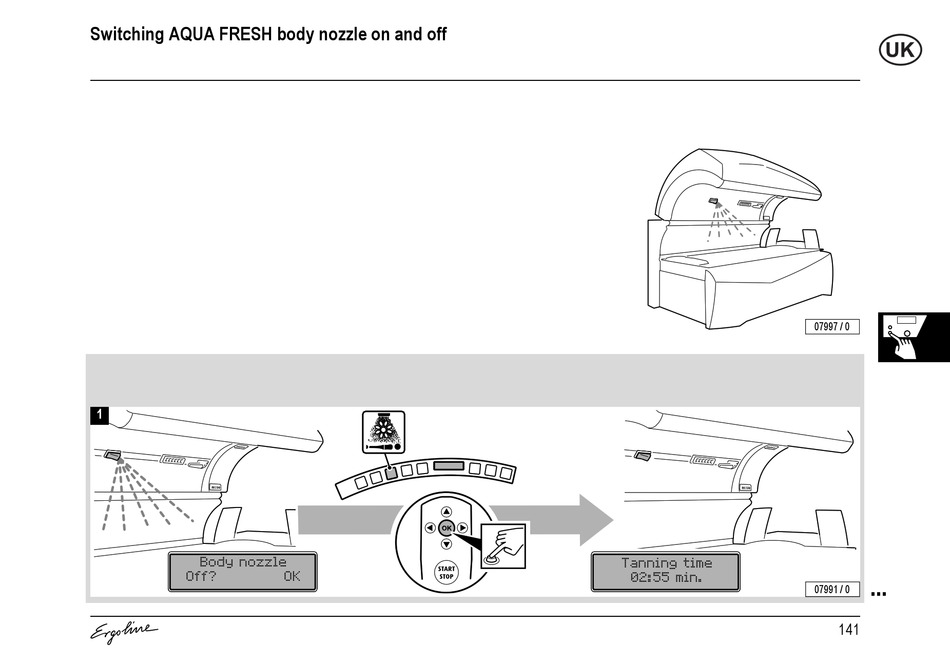 Switching AQUA FRESH body nozzle on and off

UK

07997 / 0

1

OK

START
STOP

Body nozzle
Off?          OK

Tanning time
02:55 min.

07991 / 0

...

Ergoline

141