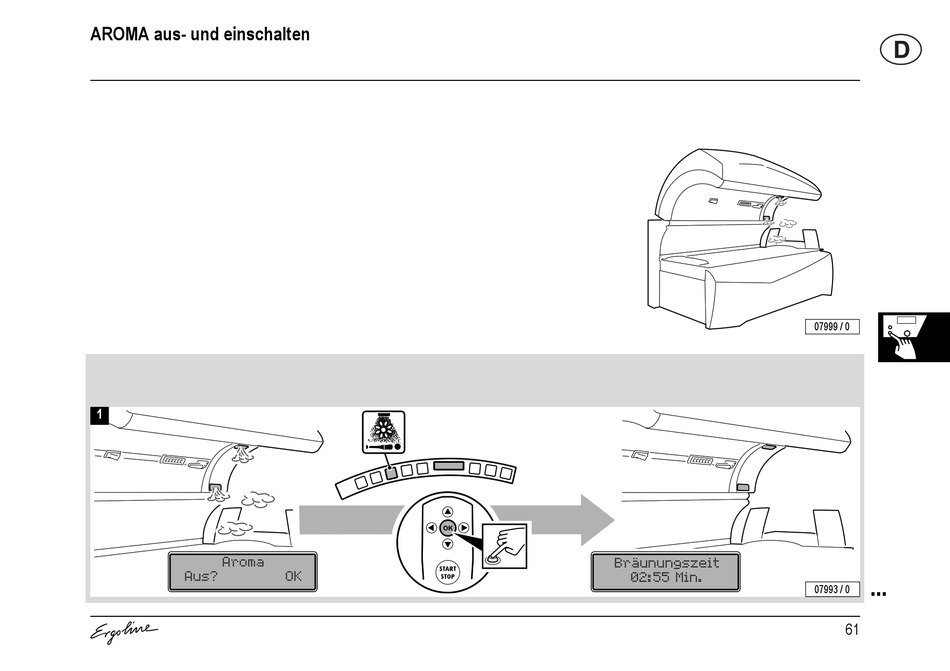 AROMA aus- und einschalten

D

07999 / 0

1

OK

START STOP

Aroma
Aus? OK

Bräunungszeit
02:55 Min.

07993 / 0

...

Ergoline

61