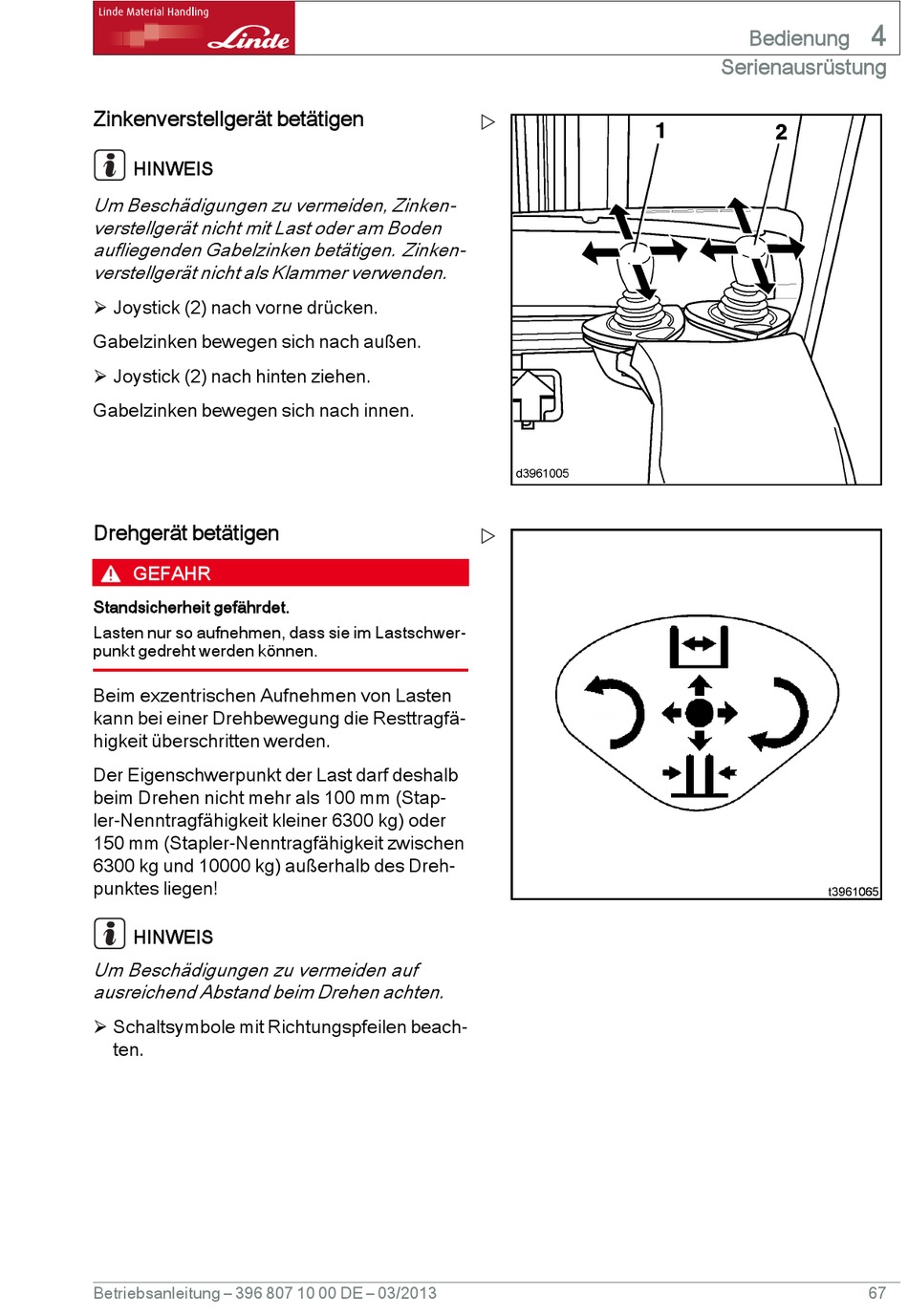 Linde Material Handling
Linde

Bedienung 4
Serienausrüstung

Zinkenverstellgerät betätigen

HINWEIS

Um Beschädigungen zu vermeiden, Zinkenverstellgerät nicht mit Last oder am Boden aufliegenden Gabelzinken betätigen. Zinkenverstellgerät nicht als Klammer verwenden.

➢ Joystick (2) nach vorne drücken.

Gabelzinken bewegen sich nach außen.

➢ Joystick (2) nach hinten ziehen.

Gabelzinken bewegen sich nach innen.

1
2
d3961005

Drehgerät betätigen

GEFAHR

Standsicherheit gefährdet.

Lasten nur so aufnehmen, dass sie im Lastschwerpunkt gedreht werden können.

Beim exzentrischen Aufnehmen von Lasten kann bei einer Drehbewegung die Resttragfähigkeit überschritten werden.

Der Eigenschwerpunkt der Last darf deshalb beim Drehen nicht mehr als 100 mm (Stapler-Nenntragfähigkeit kleiner 6300 kg) oder 150 mm (Stapler-Nenntragfähigkeit zwischen 6300 kg und 10000 kg) außerhalb des Drehpunktes liegen!

HINWEIS

Um Beschädigungen zu vermeiden auf ausreichend Abstand beim Drehen achten.

➢ Schaltsymbole mit Richtungspfeilen beachten.

t3961065

Betriebsanleitung – 396 807 10 00 DE – 03/2013
67