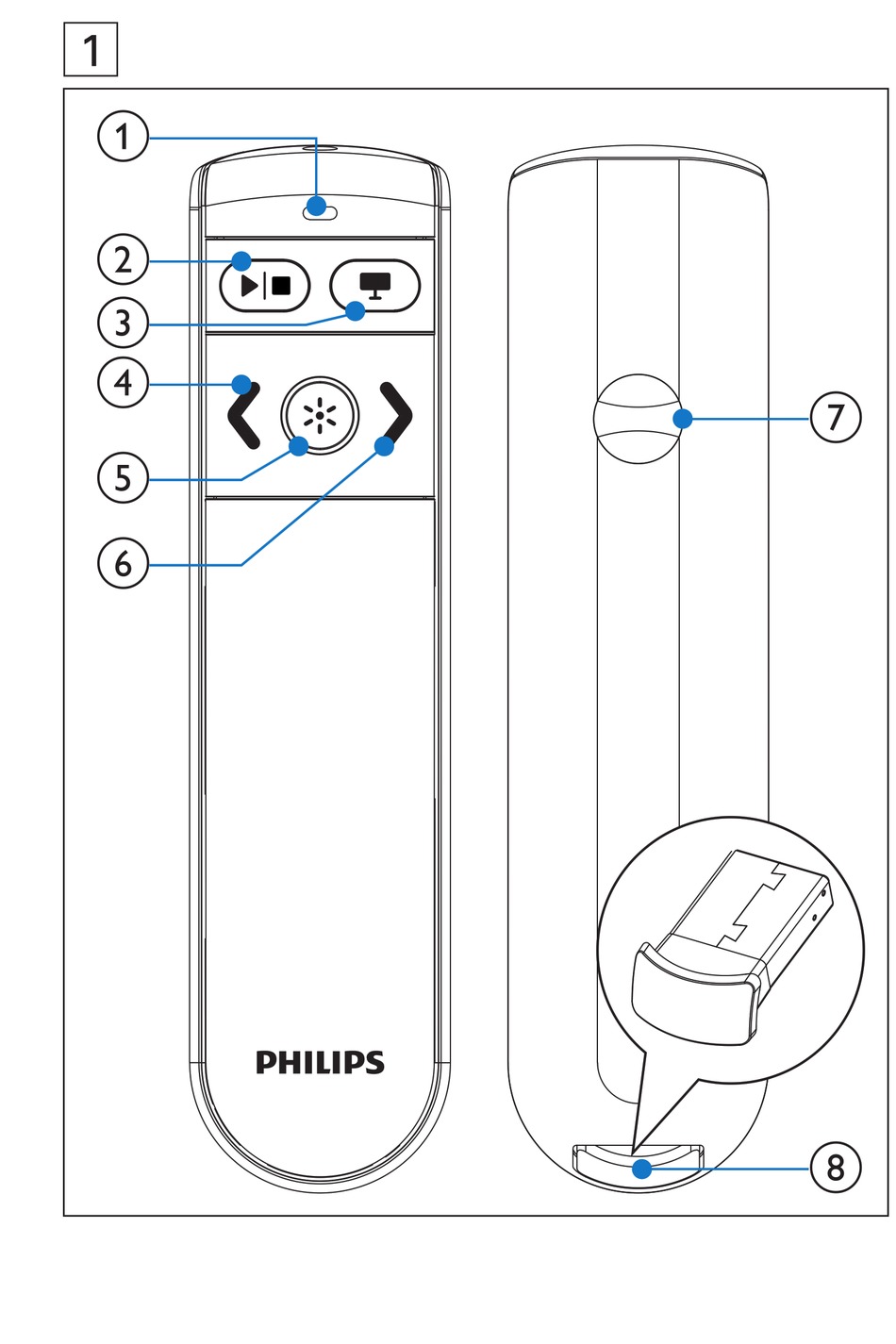 1

1
2
3
4
5
6
7
8

PHILIPS