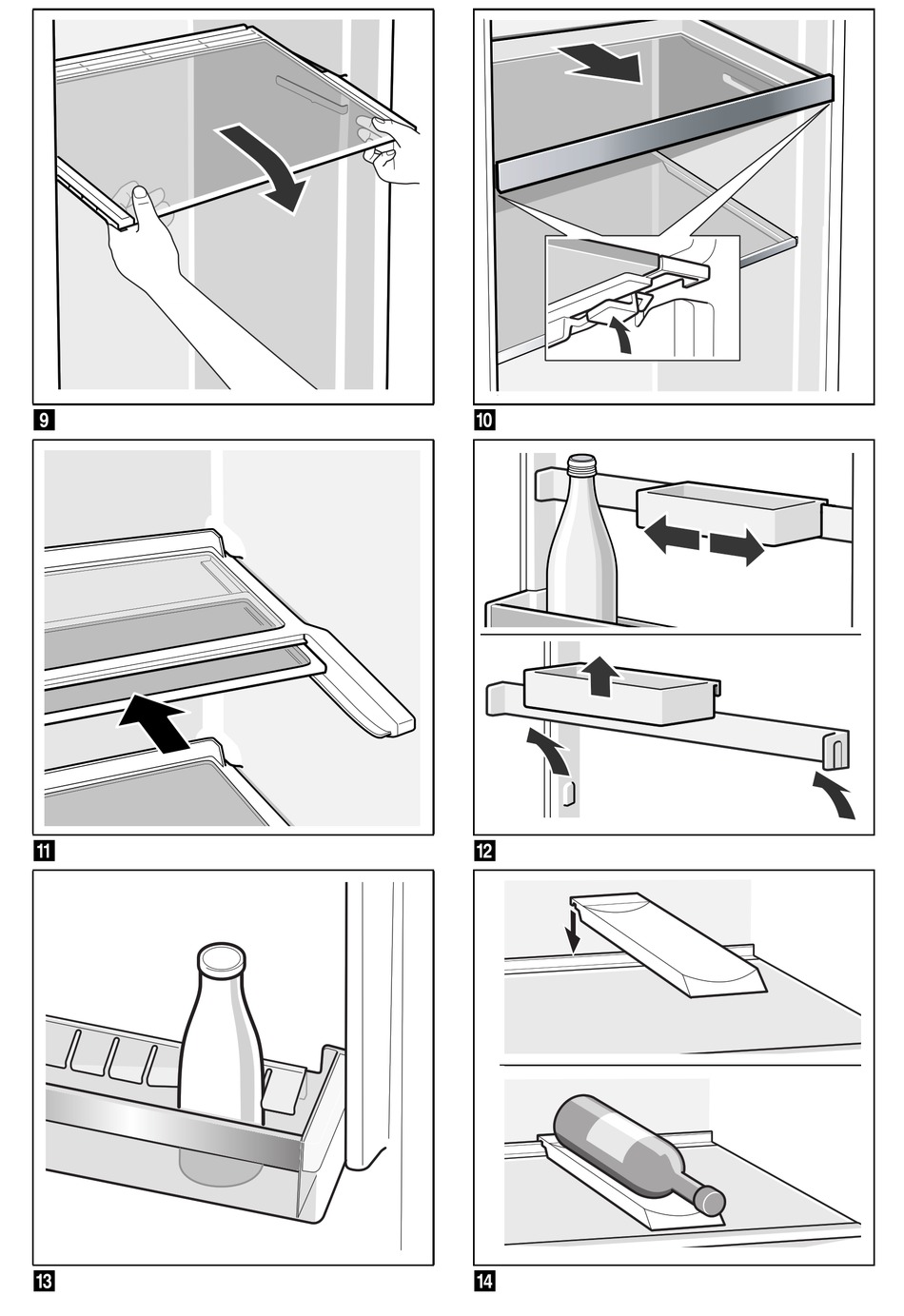 9

10

11

12

13

14