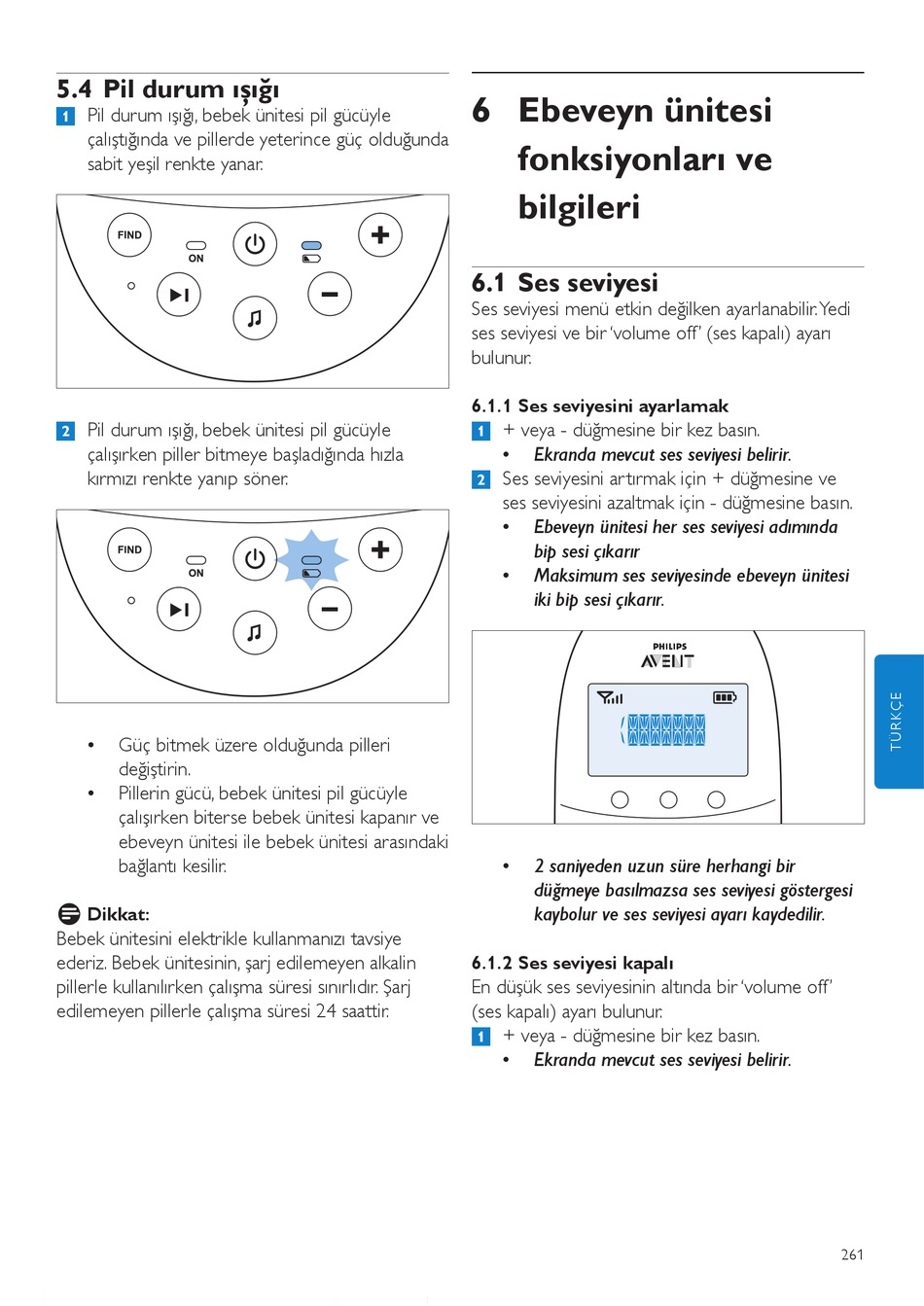 5.4 Pil durum ışığı

1 Pil durum ışığı, bebek ünitesi pil gücüyle çalıştığında ve pillerde yeterince güç olduğunda sabit yeşil renkte yanar.

FIND

ON

2 Pil durum ışığı, bebek ünitesi pil gücüyle çalışırken piller bitmeye başladığında hızla kırmızı renkte yanıp söner.

FIND

ON

• Güç bitmek üzere olduğunda pilleri değiştirin.
• Pillerin gücü, bebek ünitesi pil gücüyle çalışırken biterse bebek ünitesi kapanır ve ebeveyn ünitesi ile bebek ünitesi arasındaki bağlantı kesilir.

Dikkat:
Bebek ünitesini elektrikle kullanmanızı tavsiye ederiz. Bebek ünitesinin, şarj edilemeyen alkalin pillerle kullanılırken çalışma süresi sınırlıdır. Şarj edilemeyen pillerle çalışma süresi 24 saattir.

6 Ebeveyn ünitesi fonksiyonları ve bilgileri

6.1 Ses seviyesi
Ses seviyesi menü etkin değilken ayarlanabilir. Yedi ses seviyesi ve bir 'volume off' (ses kapalı) ayarı bulunur.

6.1.1 Ses seviyesini ayarlamak
1 + veya - düğmesine bir kez basın.
• Ekranda mevcut ses seviyesi belirir.
2 Ses seviyesini artırmak için + düğmesine ve ses seviyesini azaltmak için - düğmesine basın.
• Ebeveyn ünitesi her ses seviyesi adımında bip sesi çıkarır
• Maksimum ses seviyesinde ebeveyn ünitesi iki bip sesi çıkarır.

PHILIPS
AVENT

• 2 saniyeden uzun süre herhangi bir düğmeye basılmazsa ses seviyesi göstergesi kaybolur ve ses seviyesi ayarı kaydedilir.

6.1.2 Ses seviyesi kapalı
En düşük ses seviyesinin altında bir 'volume off' (ses kapalı) ayarı bulunur.
1 + veya - düğmesine bir kez basın.
• Ekranda mevcut ses seviyesi belirir.

TÜRKÇE

261