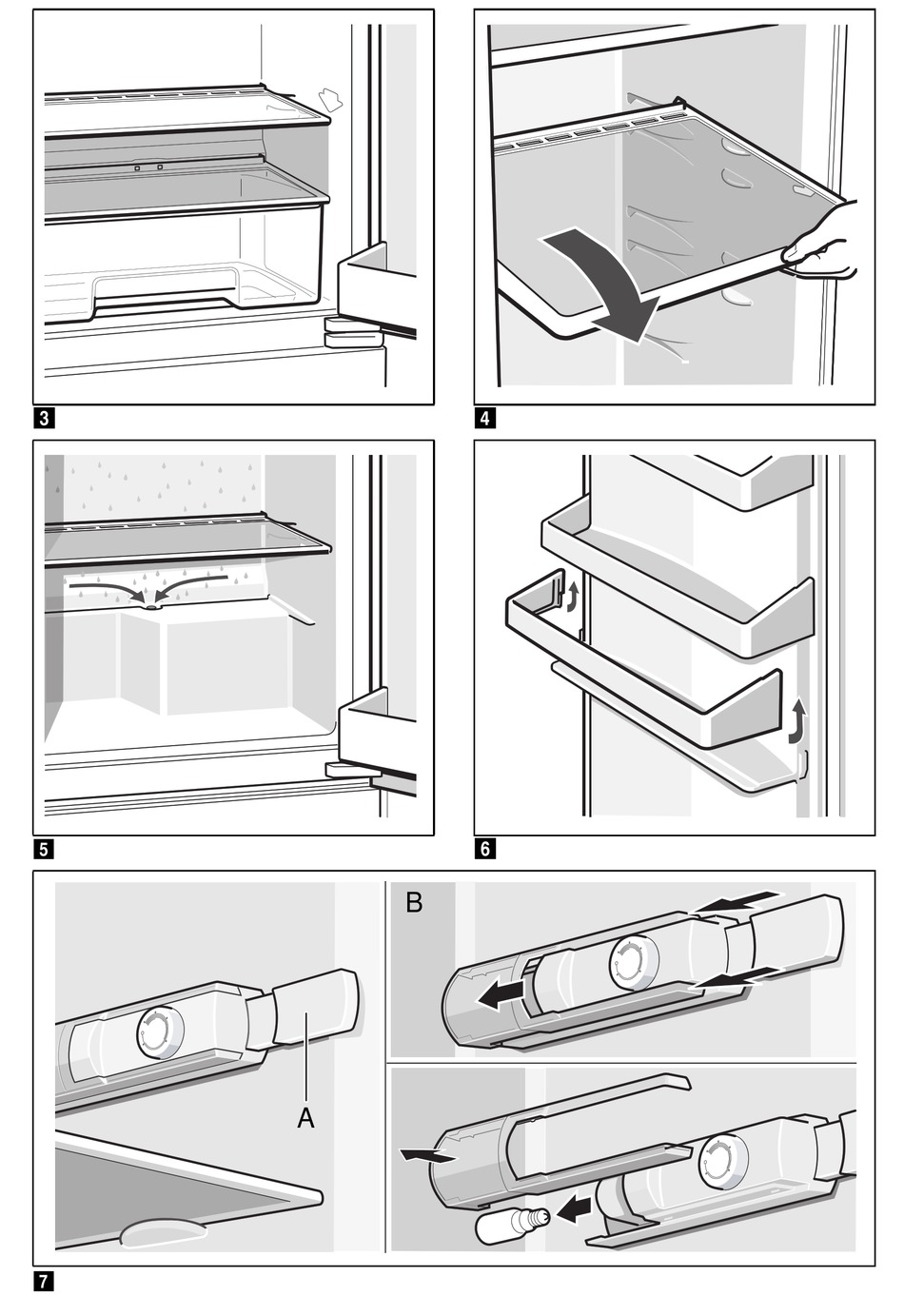 3

4

5

6

B

A

7