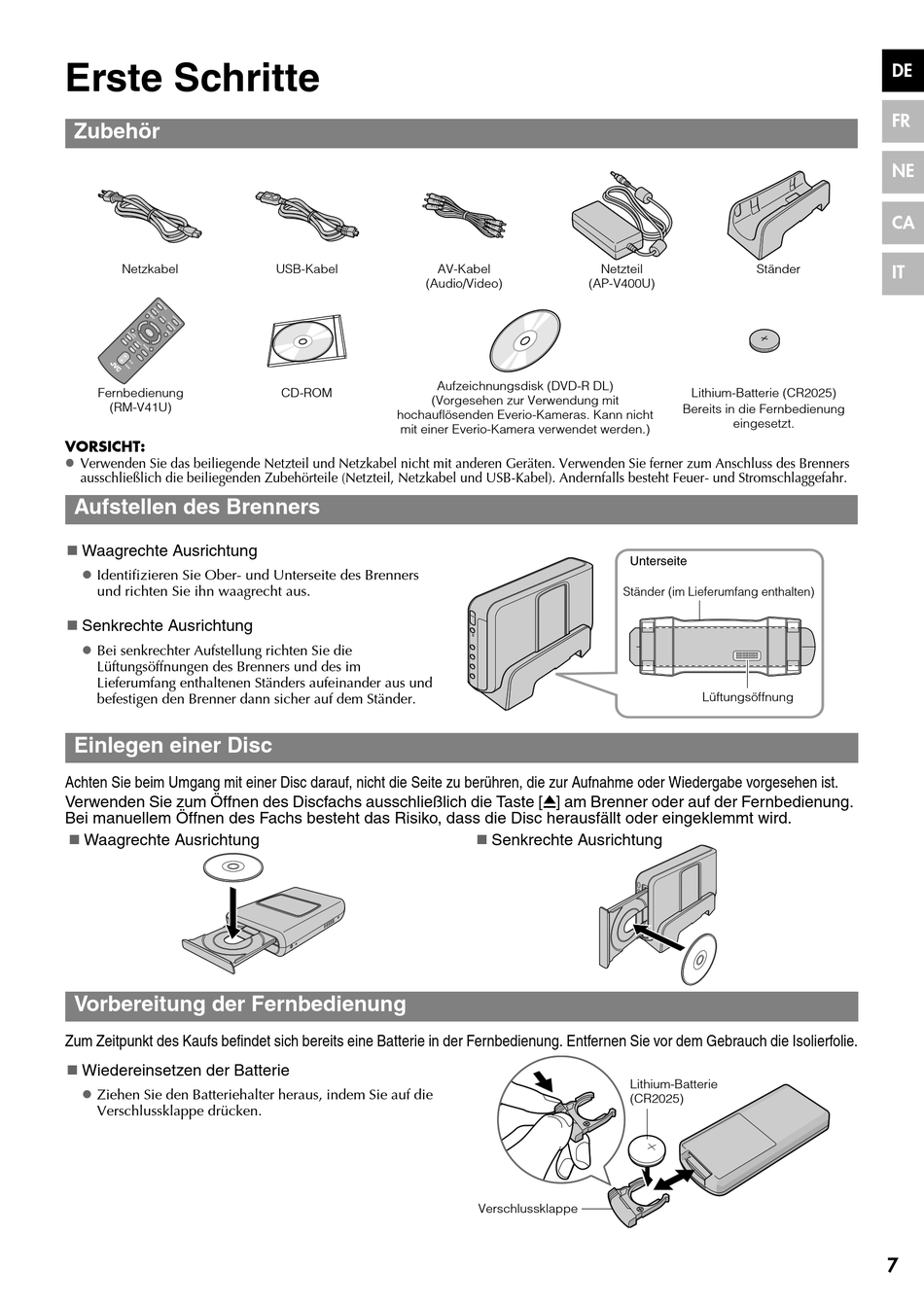 Erste Schritte

DE
FR
NE
CA
IT

Zubehör

Netzkabel

USB-Kabel

AV-Kabel (Audio/Video)

Netzteil (AP-V400U)

Ständer

Fernbedienung (RM-V41U)

CD-ROM

Aufzeichnungsdisk (DVD-R DL) (Vorgesehen zur Verwendung mit hochauflösenden Everio-Kameras. Kann nicht mit einer Everio-Kamera verwendet werden.)

Lithium-Batterie (CR2025) Bereits in die Fernbedienung eingesetzt.

VORSICHT:
● Verwenden Sie das beiliegende Netzteil und Netzkabel nicht mit anderen Geräten. Verwenden Sie ferner zum Anschluss des Brenners ausschließlich die beiliegenden Zubehörteile (Netzteil, Netzkabel und USB-Kabel). Andernfalls besteht Feuer- und Stromschlaggefahr.

Aufstellen des Brenners

■ Waagrechte Ausrichtung
● Identifizieren Sie Ober- und Unterseite des Brenners und richten Sie ihn waagrecht aus.

■ Senkrechte Ausrichtung
● Bei senkrechter Aufstellung richten Sie die Lüftungsöffnungen des Brenners und des im Lieferumfang enthaltenen Ständers aufeinander aus und befestigen den Brenner dann sicher auf dem Ständer.

Unterseite
Ständer (im Lieferumfang enthalten)
Lüftungsöffnung

Einlegen einer Disc

Achten Sie beim Umgang mit einer Disc darauf, nicht die Seite zu berühren, die zur Aufnahme oder Wiedergabe vorgesehen ist.
Verwenden Sie zum Öffnen des Discfachs ausschließlich die Taste [⏏] am Brenner oder auf der Fernbedienung. Bei manuellem Öffnen des Fachs besteht das Risiko, dass die Disc herausfällt oder eingeklemmt wird.

■ Waagrechte Ausrichtung

■ Senkrechte Ausrichtung

Vorbereitung der Fernbedienung

Zum Zeitpunkt des Kaufs befindet sich bereits eine Batterie in der Fernbedienung. Entfernen Sie vor dem Gebrauch die Isolierfolie.

■ Wiedereinsetzen der Batterie
● Ziehen Sie den Batteriehalter heraus, indem Sie auf die Verschlussklappe drücken.

Lithium-Batterie (CR2025)
Verschlussklappe

7