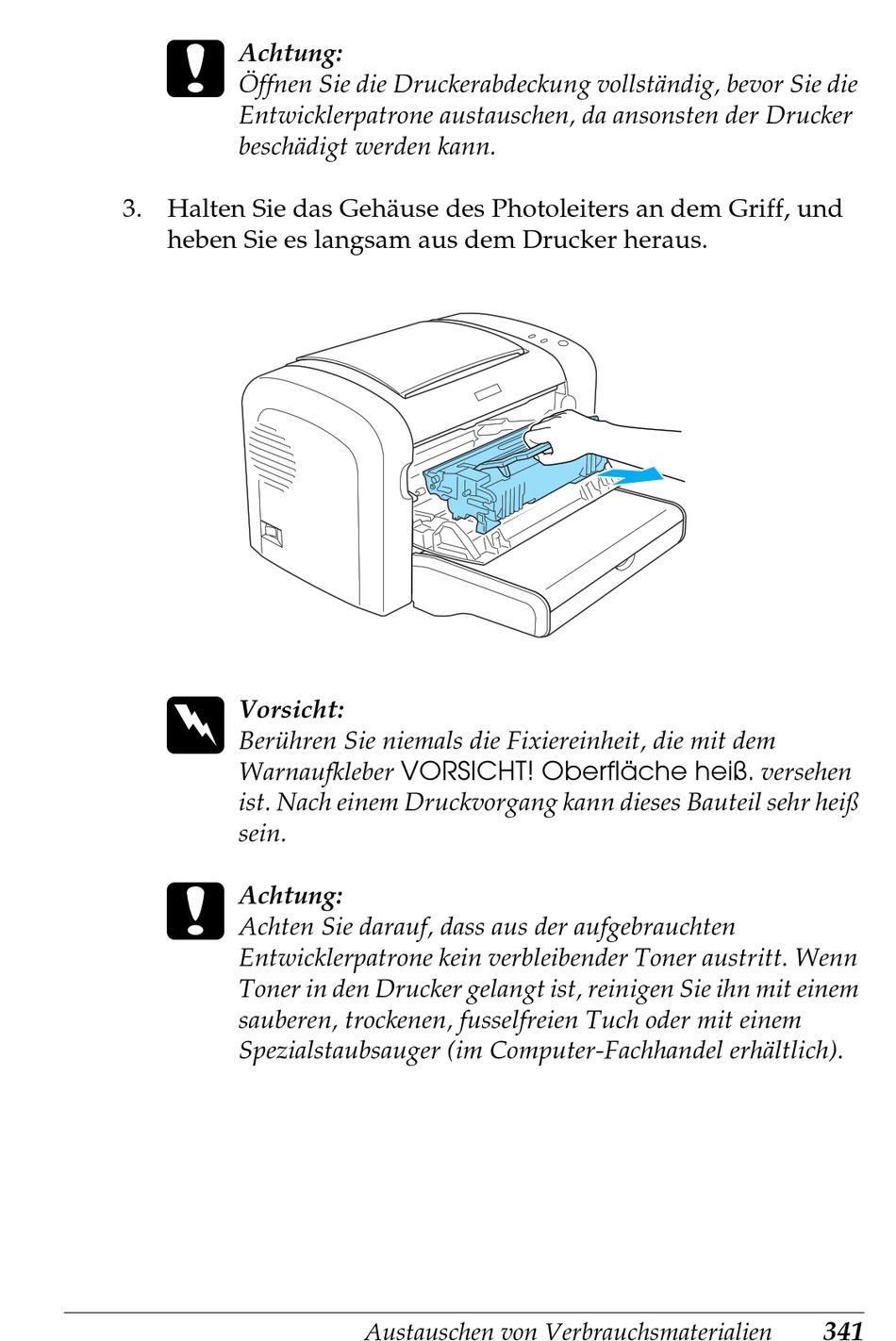 Achtung:
Öffnen Sie die Druckerabdeckung vollständig, bevor Sie die Entwicklerpatrone austauschen, da ansonsten der Drucker beschädigt werden kann.

3. Halten Sie das Gehäuse des Photoleiters an dem Griff, und heben Sie es langsam aus dem Drucker heraus.

Vorsicht:
Berühren Sie niemals die Fixiereinheit, die mit dem Warnaufkleber VORSICHT! Oberfläche heiß. versehen ist. Nach einem Druckvorgang kann dieses Bauteil sehr heiß sein.

Achtung:
Achten Sie darauf, dass aus der aufgebrauchten Entwicklerpatrone kein verbleibender Toner austritt. Wenn Toner in den Drucker gelangt ist, reinigen Sie ihn mit einem sauberen, trockenen, fusselfreien Tuch oder mit einem Spezialstaubsauger (im Computer-Fachhandel erhältlich).

Austauschen von Verbrauchsmaterialien 341