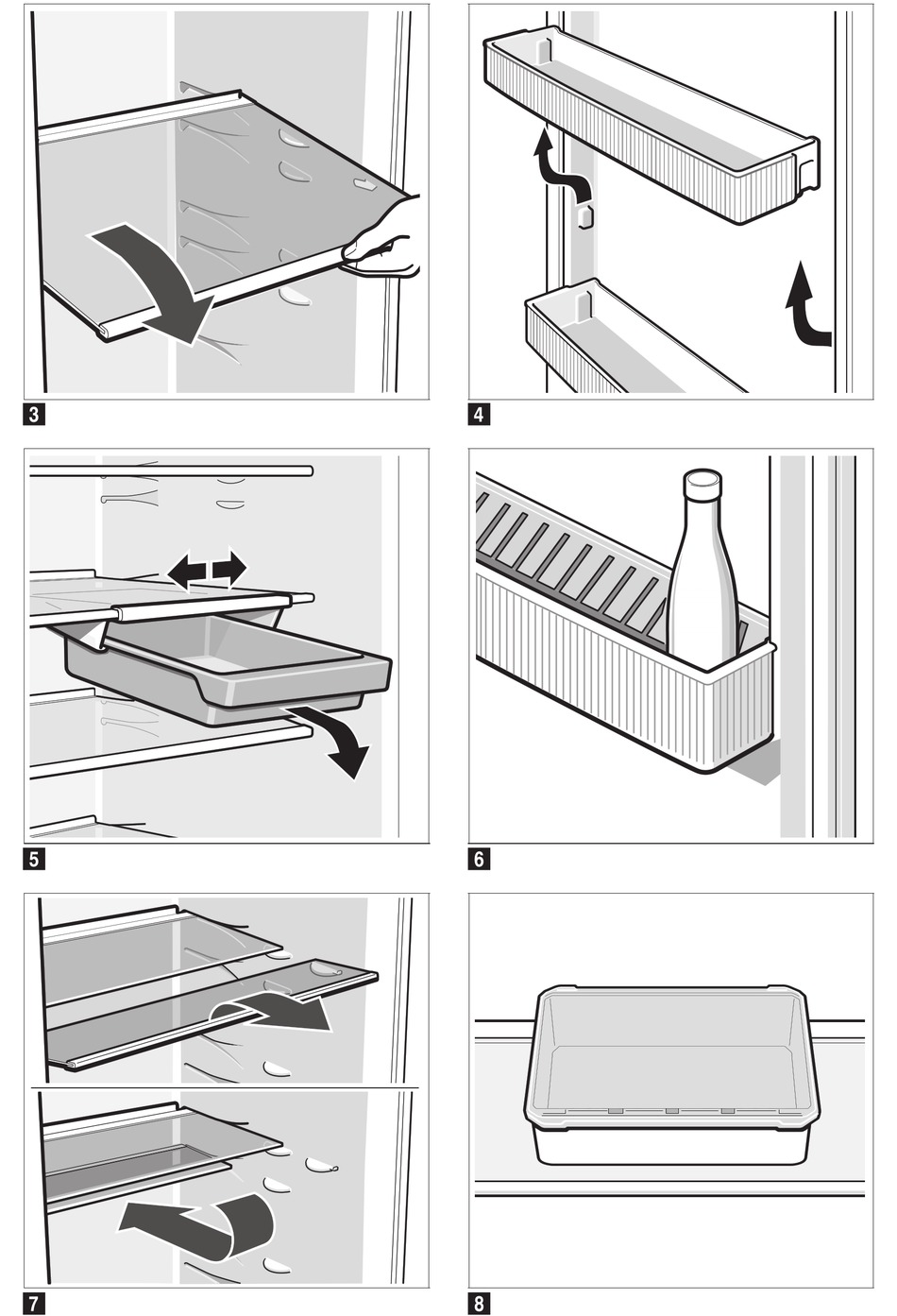 3

4

5

6

7

8