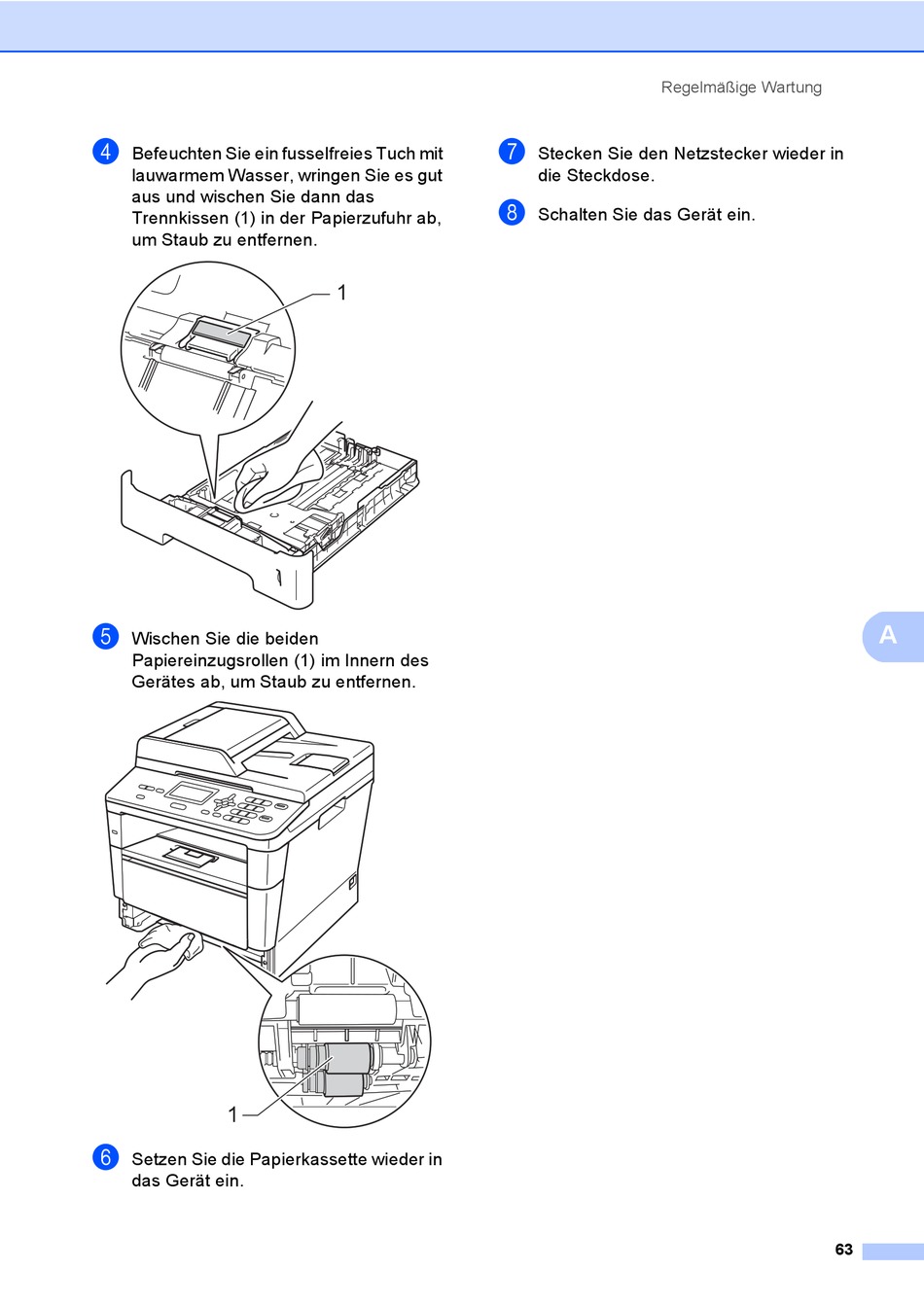 Regelmäßige Wartung

4 Befeuchten Sie ein fusselfreies Tuch mit lauwarmem Wasser, wringen Sie es gut aus und wischen Sie dann das Trennkissen (1) in der Papierzufuhr ab, um Staub zu entfernen.

1

5 Wischen Sie die beiden Papiereinzugsrollen (1) im Innern des Gerätes ab, um Staub zu entfernen.

1

6 Setzen Sie die Papierkassette wieder in das Gerät ein.

7 Stecken Sie den Netzstecker wieder in die Steckdose.

8 Schalten Sie das Gerät ein.

A

63