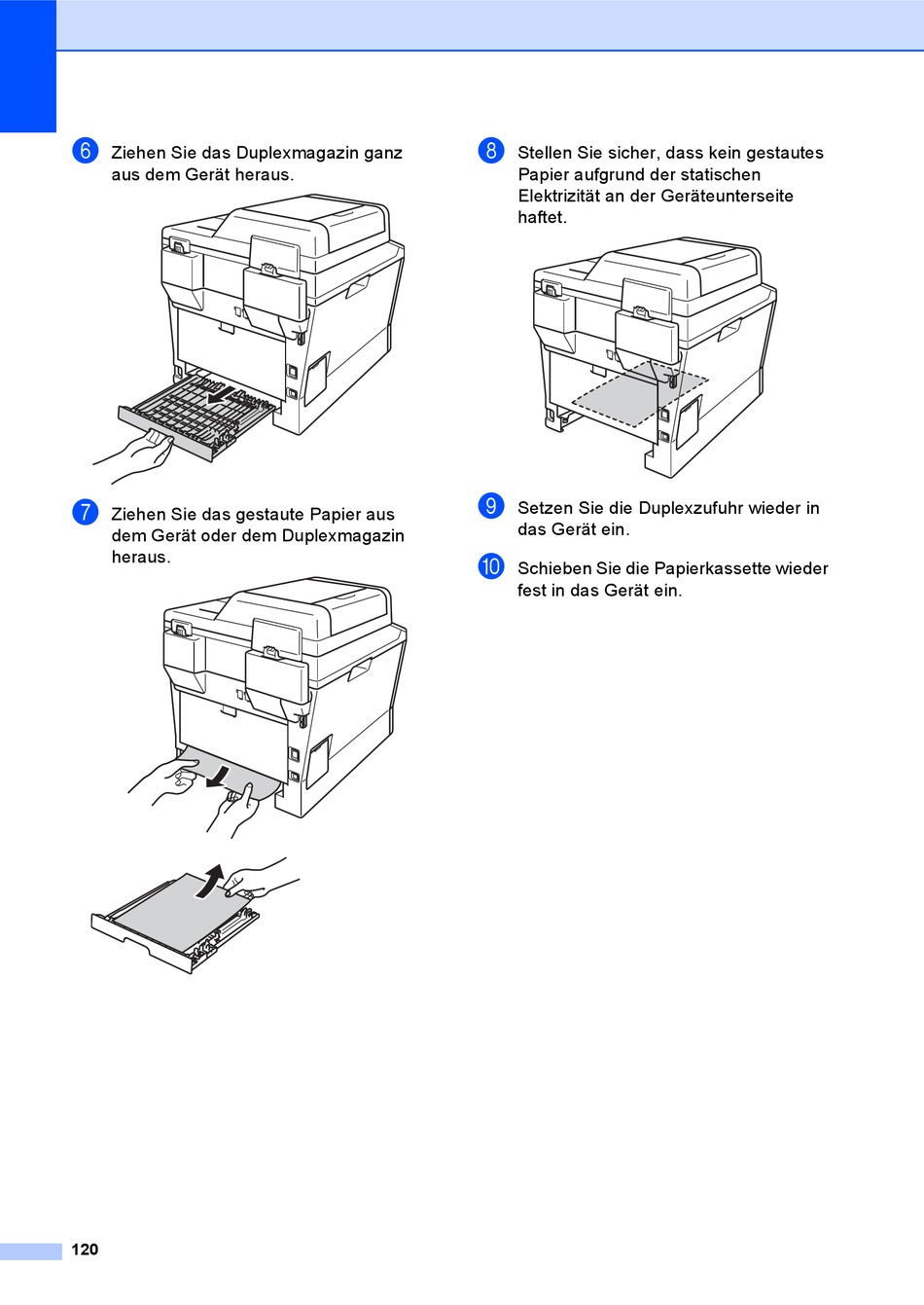 6 Ziehen Sie das Duplexmagazin ganz aus dem Gerät heraus.

7 Ziehen Sie das gestaute Papier aus dem Gerät oder dem Duplexmagazin heraus.

8 Stellen Sie sicher, dass kein gestautes Papier aufgrund der statischen Elektrizität an der Geräteunterseite haftet.

9 Setzen Sie die Duplexzufuhr wieder in das Gerät ein.

10 Schieben Sie die Papierkassette wieder fest in das Gerät ein.

120