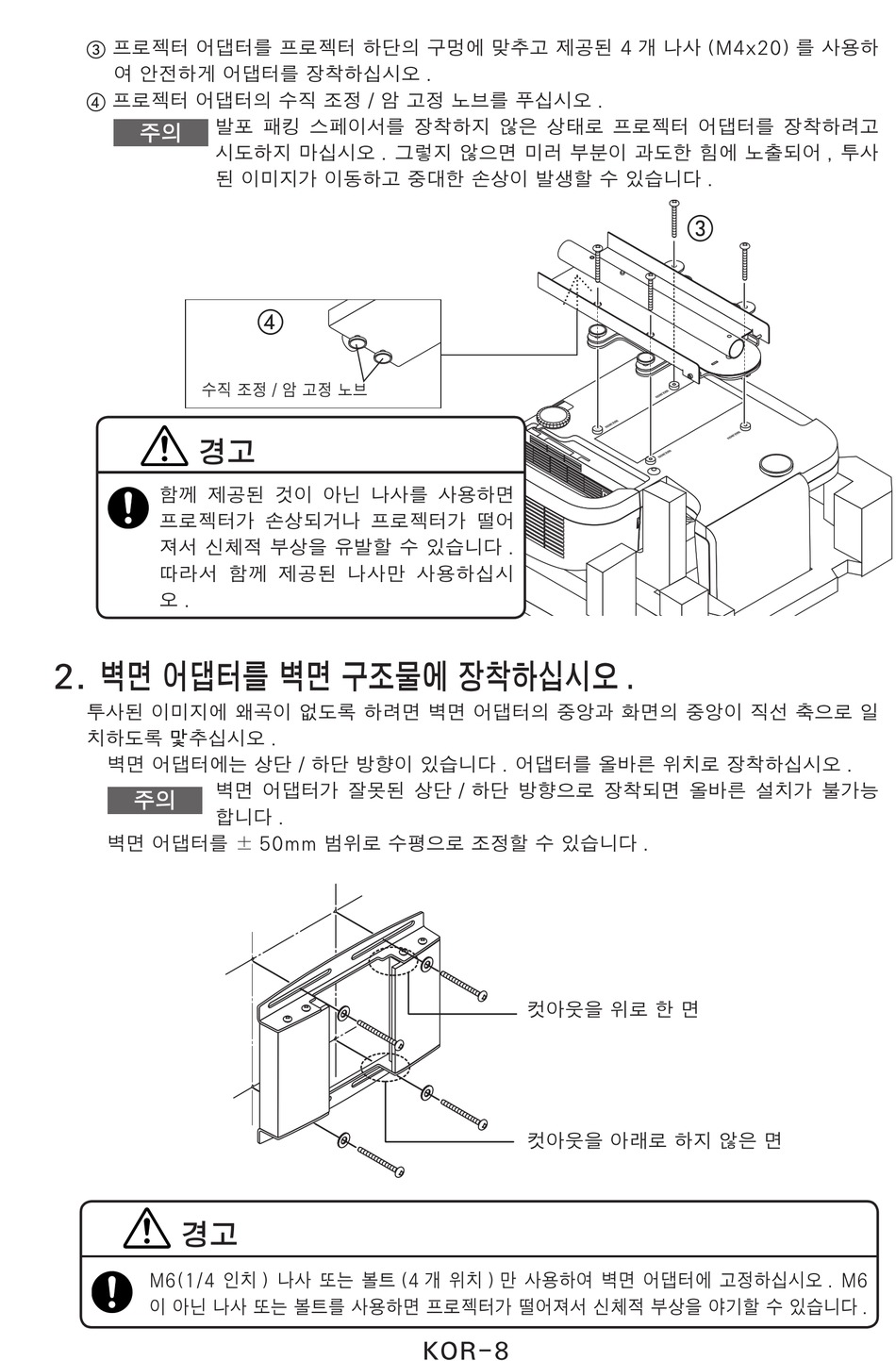 ③ 프로젝터 어댑터를 프로젝터 하단의 구멍에 맞추고 제공된 4 개 나사 (M4x20) 를 사용하여 안전하게 어댑터를 장착하십시오 .
④ 프로젝터 어댑터의 수직 조정 / 암 고정 노브를 푸십시오 .

주의 발포 패킹 스페이서를 장착하지 않은 상태로 프로젝터 어댑터를 장착하려고 시도하지 마십시오 . 그렇지 않으면 미러 부분이 과도한 힘에 노출되어 , 투사된 이미지가 이동하고 중대한 손상이 발생할 수 있습니다 .

③

④

수직 조정 / 암 고정 노브

경고

함께 제공된 것이 아닌 나사를 사용하면 프로젝터가 손상되거나 프로젝터가 떨어져서 신체적 부상을 유발할 수 있습니다 . 따라서 함께 제공된 나사만 사용하십시오 .

2. 벽면 어댑터를 벽면 구조물에 장착하십시오 .

투사된 이미지에 왜곡이 없도록 하려면 벽면 어댑터의 중앙과 화면의 중앙이 직선 축으로 일치하도록 맞추십시오 .
벽면 어댑터에는 상단 / 하단 방향이 있습니다 . 어댑터를 올바른 위치로 장착하십시오 .

주의 벽면 어댑터가 잘못된 상단 / 하단 방향으로 장착되면 올바른 설치가 불가능합니다 .

벽면 어댑터를 ± 50mm 범위로 수평으로 조정할 수 있습니다 .

컷아웃을 위로 한 면

컷아웃을 아래로 하지 않은 면

경고

M6(1/4 인치 ) 나사 또는 볼트 (4 개 위치 ) 만 사용하여 벽면 어댑터에 고정하십시오 . M6 이 아닌 나사 또는 볼트를 사용하면 프로젝터가 떨어져서 신체적 부상을 야기할 수 있습니다 .

KOR-8