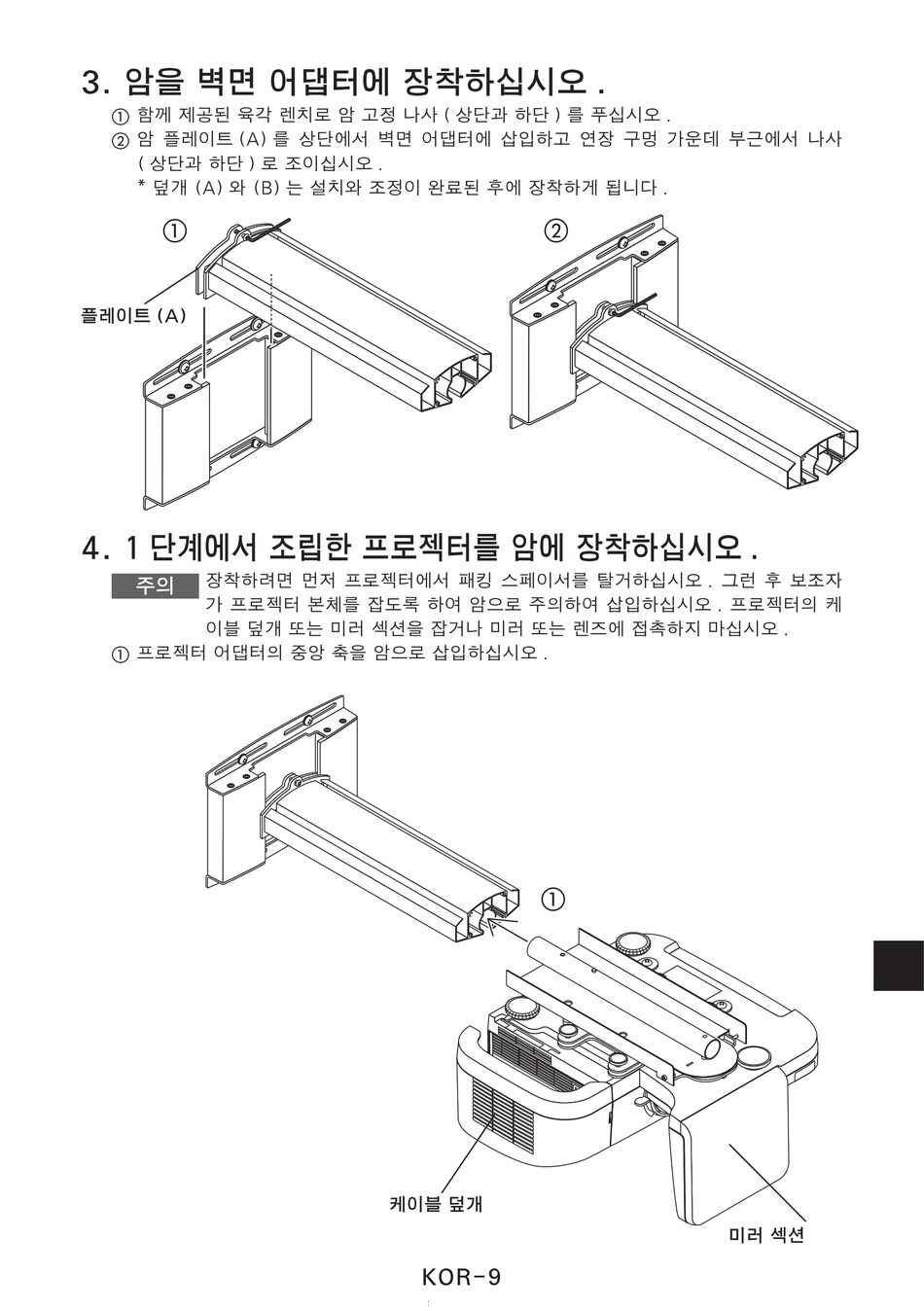 3. 암을 벽면 어댑터에 장착하십시오 .

① 함께 제공된 육각 렌치로 암 고정 나사 ( 상단과 하단 ) 를 푸십시오 .
② 암 플레이트 (A) 를 상단에서 벽면 어댑터에 삽입하고 연장 구멍 가운데 부근에서 나사 ( 상단과 하단 ) 로 조이십시오 .
* 덮개 (A) 와 (B) 는 설치와 조정이 완료된 후에 장착하게 됩니다 .

①

②

플레이트 (A)

4. 1 단계에서 조립한 프로젝터를 암에 장착하십시오 .

주의 장착하려면 먼저 프로젝터에서 패킹 스페이서를 탈거하십시오 . 그런 후 보조자가 프로젝터 본체를 잡도록 하여 암으로 주의하여 삽입하십시오 . 프로젝터의 케이블 덮개 또는 미러 섹션을 잡거나 미러 또는 렌즈에 접촉하지 마십시오 .
① 프로젝터 어댑터의 중앙 축을 암으로 삽입하십시오 .

①

케이블 덮개

미러 섹션

KOR-9