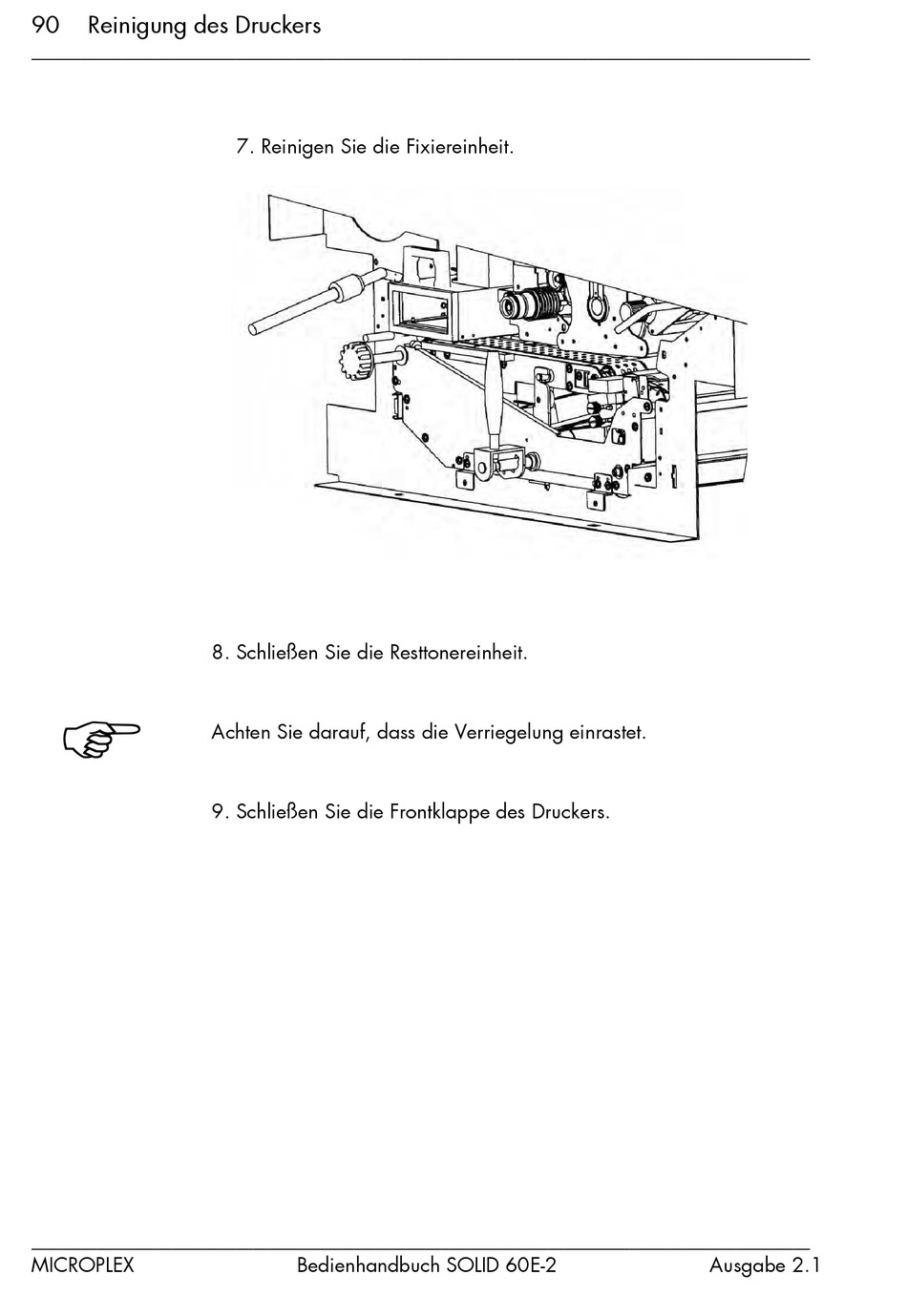 90 Reinigung des Druckers

7. Reinigen Sie die Fixiereinheit.

8. Schließen Sie die Resttonereinheit.

Achten Sie darauf, dass die Verriegelung einrastet.

9. Schließen Sie die Frontklappe des Druckers.

MICROPLEX Bedienhandbuch SOLID 60E-2 Ausgabe 2.1