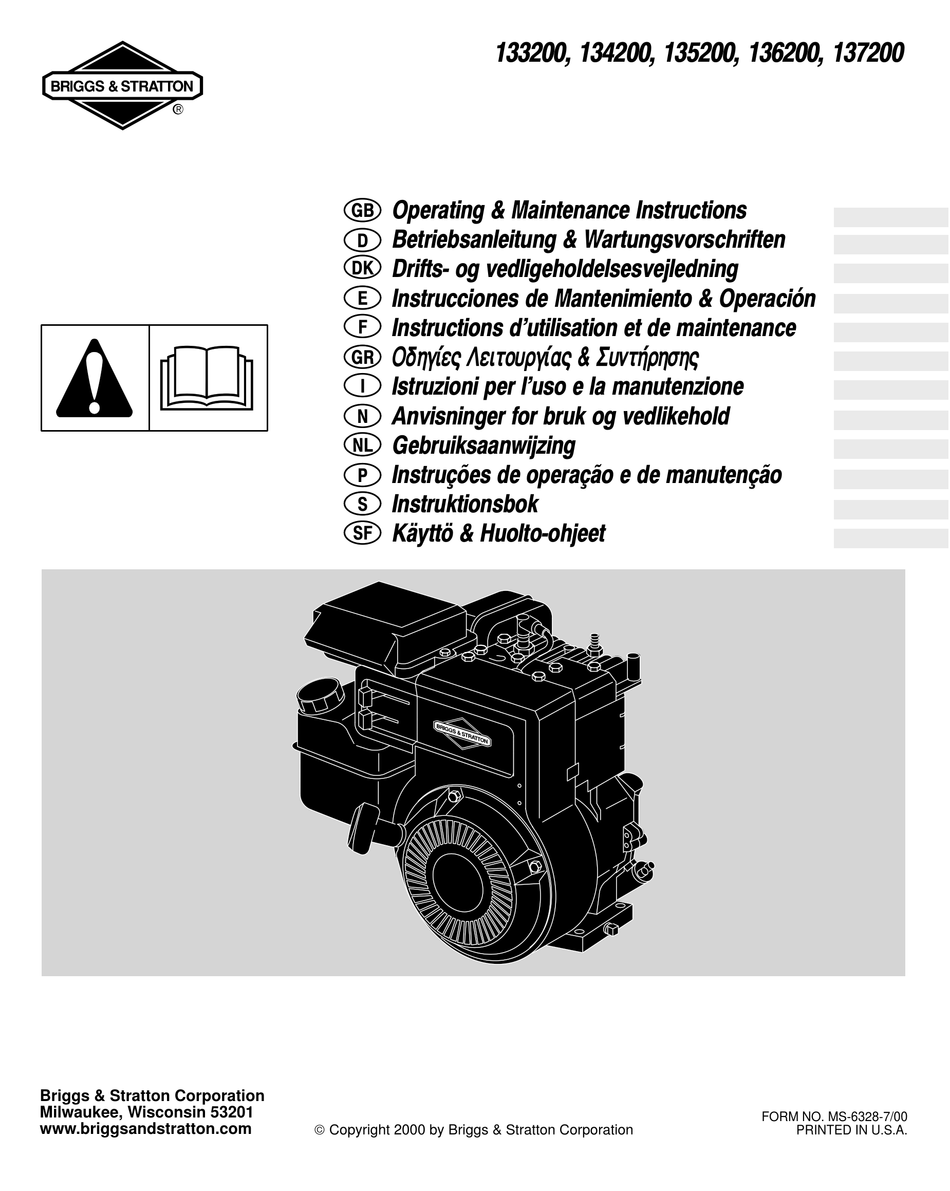 BRIGGS & STRATTON ®

133200, 134200, 135200, 136200, 137200

GB Operating & Maintenance Instructions
D Betriebsanleitung & Wartungsvorschriften
DK Drifts- og vedligeholdelsesvejledning
E Instrucciones de Mantenimiento & Operación
F Instructions d'utilisation et de maintenance
GR Οδηγίες Λειτουργίας & Συντήρησης
I Istruzioni per l'uso e la manutenzione
N Anvisninger for bruk og vedlikehold
NL Gebruiksaanwijzing
P Instruções de operação e de manutenção
S Instruktionsbok
SF Käyttö & Huolto-ohjeet

BRIGGS & STRATTON

Briggs & Stratton Corporation
Milwaukee, Wisconsin 53201
www.briggsandstratton.com

© Copyright 2000 by Briggs & Stratton Corporation

FORM NO. MS-6328-7/00
PRINTED IN U.S.A.