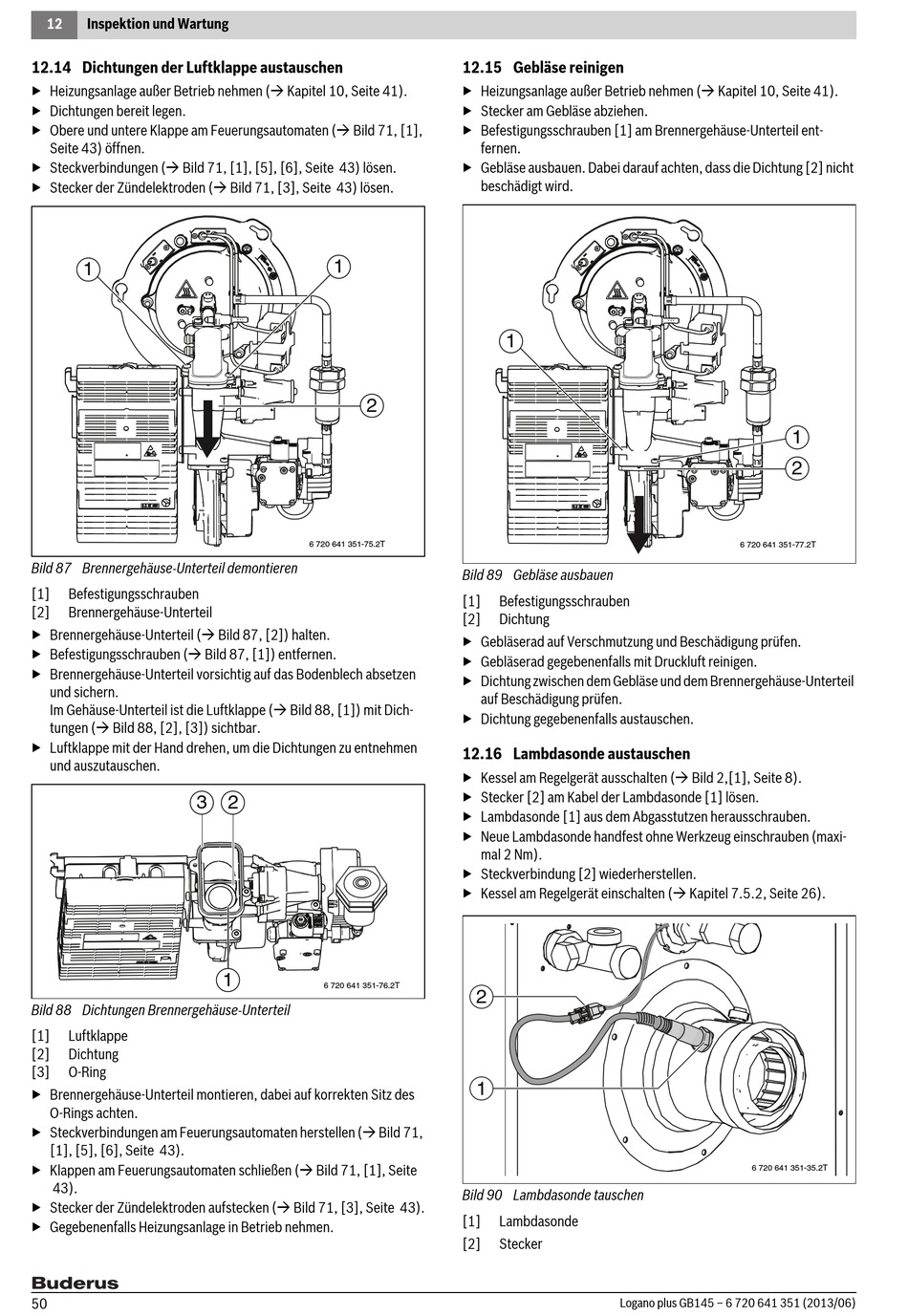 12 Inspektion und Wartung

12.14 Dichtungen der Luftklappe austauschen

▶ Heizungsanlage außer Betrieb nehmen (→ Kapitel 10, Seite 41).
▶ Dichtungen bereit legen.
▶ Obere und untere Klappe am Feuerungsautomaten (→ Bild 71, [1], Seite 43) öffnen.
▶ Steckverbindungen (→ Bild 71, [1], [5], [6], Seite 43) lösen.
▶ Stecker der Zündelektroden (→ Bild 71, [3], Seite 43) lösen.

1
1
2
6 720 641 351-75.2T

Bild 87 Brennergehäuse-Unterteil demontieren

[1] Befestigungsschrauben
[2] Brennergehäuse-Unterteil

▶ Brennergehäuse-Unterteil (→ Bild 87, [2]) halten.
▶ Befestigungsschrauben (→ Bild 87, [1]) entfernen.
▶ Brennergehäuse-Unterteil vorsichtig auf das Bodenblech absetzen und sichern.
Im Gehäuse-Unterteil ist die Luftklappe (→ Bild 88, [1]) mit Dichtungen (→ Bild 88, [2], [3]) sichtbar.
▶ Luftklappe mit der Hand drehen, um die Dichtungen zu entnehmen und auszutauschen.

3 2
1
6 720 641 351-76.2T

Bild 88 Dichtungen Brennergehäuse-Unterteil

[1] Luftklappe
[2] Dichtung
[3] O-Ring

▶ Brennergehäuse-Unterteil montieren, dabei auf korrekten Sitz des O-Rings achten.
▶ Steckverbindungen am Feuerungsautomaten herstellen (→ Bild 71, [1], [5], [6], Seite 43).
▶ Klappen am Feuerungsautomaten schließen (→ Bild 71, [1], Seite 43).
▶ Stecker der Zündelektroden aufstecken (→ Bild 71, [3], Seite 43).
▶ Gegebenenfalls Heizungsanlage in Betrieb nehmen.

12.15 Gebläse reinigen

▶ Heizungsanlage außer Betrieb nehmen (→ Kapitel 10, Seite 41).
▶ Stecker am Gebläse abziehen.
▶ Befestigungsschrauben [1] am Brennergehäuse-Unterteil entfernen.
▶ Gebläse ausbauen. Dabei darauf achten, dass die Dichtung [2] nicht beschädigt wird.

1
1
2
6 720 641 351-77.2T

Bild 89 Gebläse ausbauen

[1] Befestigungsschrauben
[2] Dichtung

▶ Gebläserad auf Verschmutzung und Beschädigung prüfen.
▶ Gebläserad gegebenenfalls mit Druckluft reinigen.
▶ Dichtung zwischen dem Gebläse und dem Brennergehäuse-Unterteil auf Beschädigung prüfen.
▶ Dichtung gegebenenfalls austauschen.

12.16 Lambdasonde austauschen

▶ Kessel am Regelgerät ausschalten (→ Bild 2,[1], Seite 8).
▶ Stecker [2] am Kabel der Lambdasonde [1] lösen.
▶ Lambdasonde [1] aus dem Abgasstutzen herausschrauben.
▶ Neue Lambdasonde handfest ohne Werkzeug einschrauben (maximal 2 Nm).
▶ Steckverbindung [2] wiederherstellen.
▶ Kessel am Regelgerät einschalten (→ Kapitel 7.5.2, Seite 26).

2
1
6 720 641 351-35.2T

Bild 90 Lambdasonde tauschen

[1] Lambdasonde
[2] Stecker

Buderus
50 Logano plus GB145 – 6 720 641 351 (2013/06)