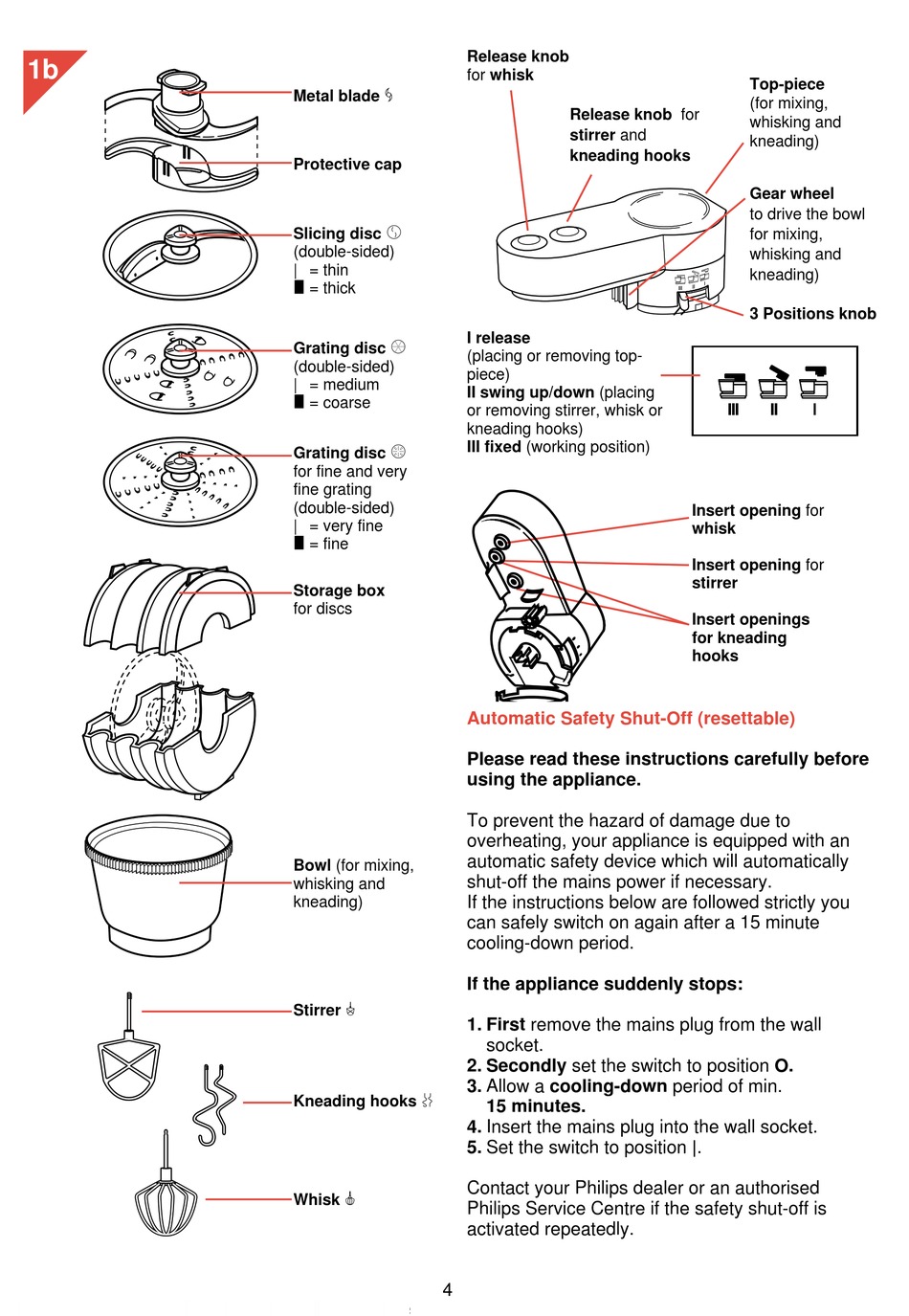 1b

Metal blade

Protective cap

Slicing disc
(double-sided)
| = thin
█ = thick

Grating disc
(double-sided)
| = medium
█ = coarse

Grating disc
for fine and very fine grating
(double-sided)
| = very fine
█ = fine

Storage box
for discs

Bowl (for mixing, whisking and kneading)

Stirrer

Kneading hooks

Whisk

Release knob
for whisk

Release knob for
stirrer and
kneading hooks

Top-piece
(for mixing, whisking and kneading)

Gear wheel
to drive the bowl for mixing, whisking and kneading)

3 Positions knob

I release
(placing or removing top-piece)
II swing up/down (placing or removing stirrer, whisk or kneading hooks)
III fixed (working position)

III II I

Insert opening for
whisk

Insert opening for
stirrer

Insert openings
for kneading
hooks

Automatic Safety Shut-Off (resettable)

Please read these instructions carefully before using the appliance.

To prevent the hazard of damage due to overheating, your appliance is equipped with an automatic safety device which will automatically shut-off the mains power if necessary.
If the instructions below are followed strictly you can safely switch on again after a 15 minute cooling-down period.

If the appliance suddenly stops:

1. First remove the mains plug from the wall socket.
2. Secondly set the switch to position O.
3. Allow a cooling-down period of min. 15 minutes.
4. Insert the mains plug into the wall socket.
5. Set the switch to position |.

Contact your Philips dealer or an authorised Philips Service Centre if the safety shut-off is activated repeatedly.

4