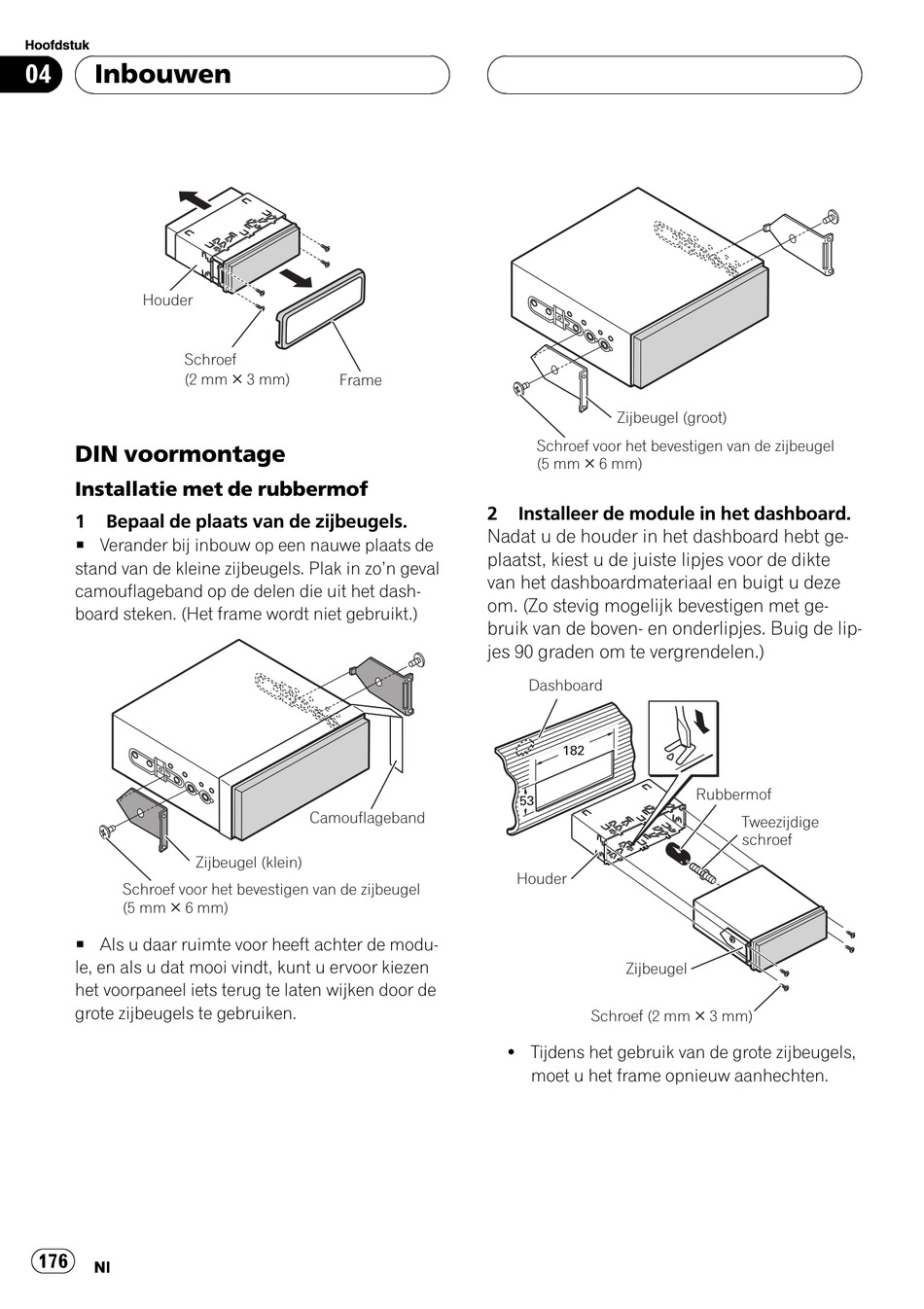 Hoofdstuk

04 Inbouwen

Houder

Schroef
(2 mm × 3 mm)

Frame

DIN voormontage

Installatie met de rubbermof

1 Bepaal de plaats van de zijbeugels.

■ Verander bij inbouw op een nauwe plaats de stand van de kleine zijbeugels. Plak in zo'n geval camouflageband op de delen die uit het dashboard steken. (Het frame wordt niet gebruikt.)

Camouflageband

Zijbeugel (klein)

Schroef voor het bevestigen van de zijbeugel
(5 mm × 6 mm)

■ Als u daar ruimte voor heeft achter de module, en als u dat mooi vindt, kunt u ervoor kiezen het voorpaneel iets terug te laten wijken door de grote zijbeugels te gebruiken.

Zijbeugel (groot)

Schroef voor het bevestigen van de zijbeugel
(5 mm × 6 mm)

2 Installeer de module in het dashboard.
Nadat u de houder in het dashboard hebt geplaatst, kiest u de juiste lipjes voor de dikte van het dashboardmateriaal en buigt u deze om. (Zo stevig mogelijk bevestigen met gebruik van de boven- en onderlipjes. Buig de lipjes 90 graden om te vergrendelen.)

Dashboard

182

53

Rubbermof

Tweezijdige schroef

Houder

Zijbeugel

Schroef (2 mm × 3 mm)

• Tijdens het gebruik van de grote zijbeugels, moet u het frame opnieuw aanhechten.

176 Nl