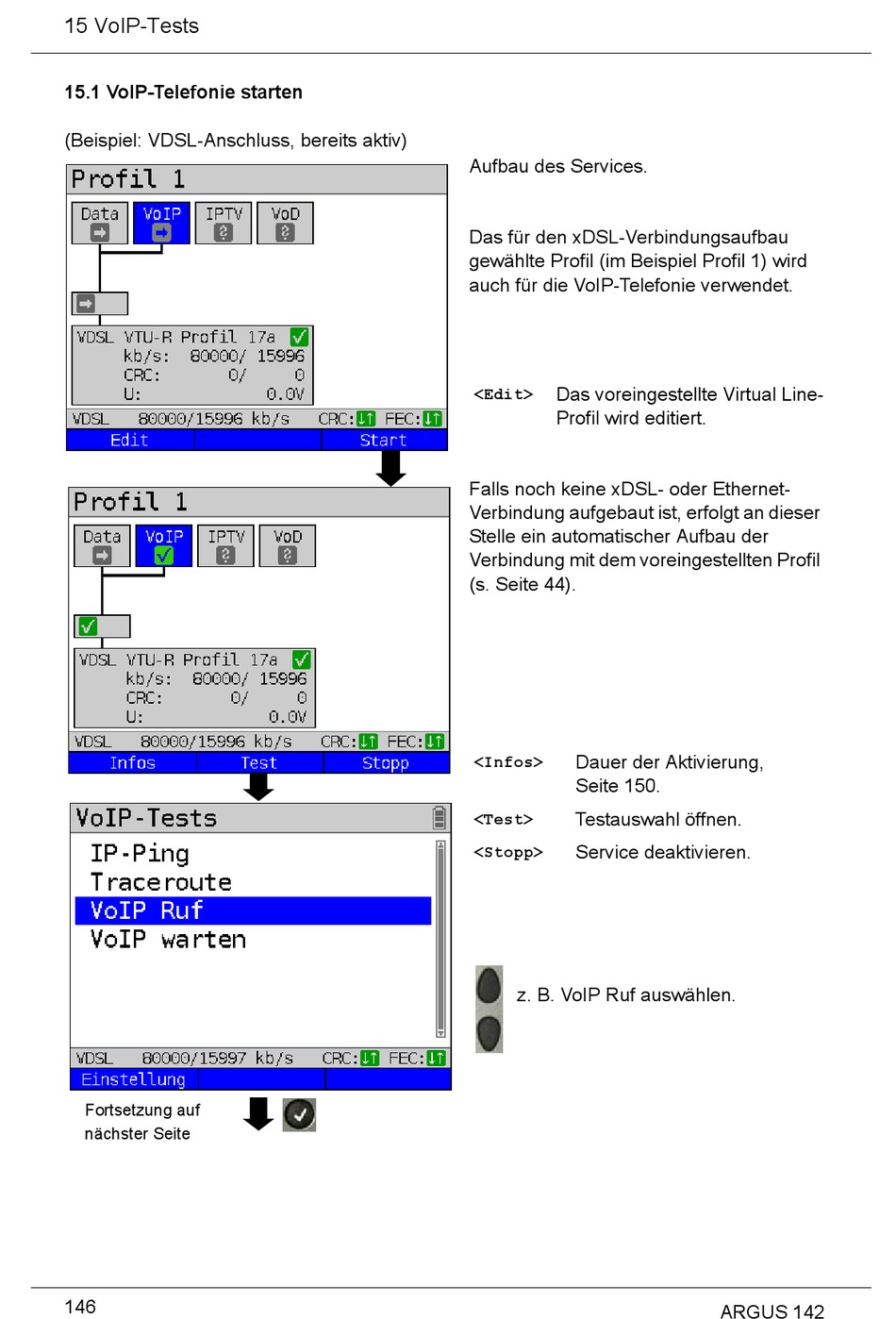 15 VoIP-Tests

15.1 VoIP-Telefonie starten

(Beispiel: VDSL-Anschluss, bereits aktiv)

Profil 1

Data VoIP IPTV VoD

VDSL VTU-R Profil 17a
kb/s: 80000/ 15996
CRC: 0/ 0
U: 0.0V

VDSL 80000/15996 kb/s CRC: FEC:

Edit Start

Aufbau des Services.

Das für den xDSL-Verbindungsaufbau gewählte Profil (im Beispiel Profil 1) wird auch für die VoIP-Telefonie verwendet.

<Edit> Das voreingestellte Virtual Line-Profil wird editiert.

Profil 1

Data VoIP IPTV VoD

VDSL VTU-R Profil 17a
kb/s: 80000/ 15996
CRC: 0/ 0
U: 0.0V

VDSL 80000/15996 kb/s CRC: FEC:

Infos Test Stopp

Falls noch keine xDSL- oder Ethernet-Verbindung aufgebaut ist, erfolgt an dieser Stelle ein automatischer Aufbau der Verbindung mit dem voreingestellten Profil (s. Seite 44).

<Infos> Dauer der Aktivierung, Seite 150.

<Test> Testauswahl öffnen.

<Stopp> Service deaktivieren.

VoIP-Tests

IP-Ping
Traceroute
VoIP Ruf
VoIP warten

VDSL 80000/15997 kb/s CRC: FEC:

Einstellung

z. B. VoIP Ruf auswählen.

Fortsetzung auf nächster Seite

146

ARGUS 142