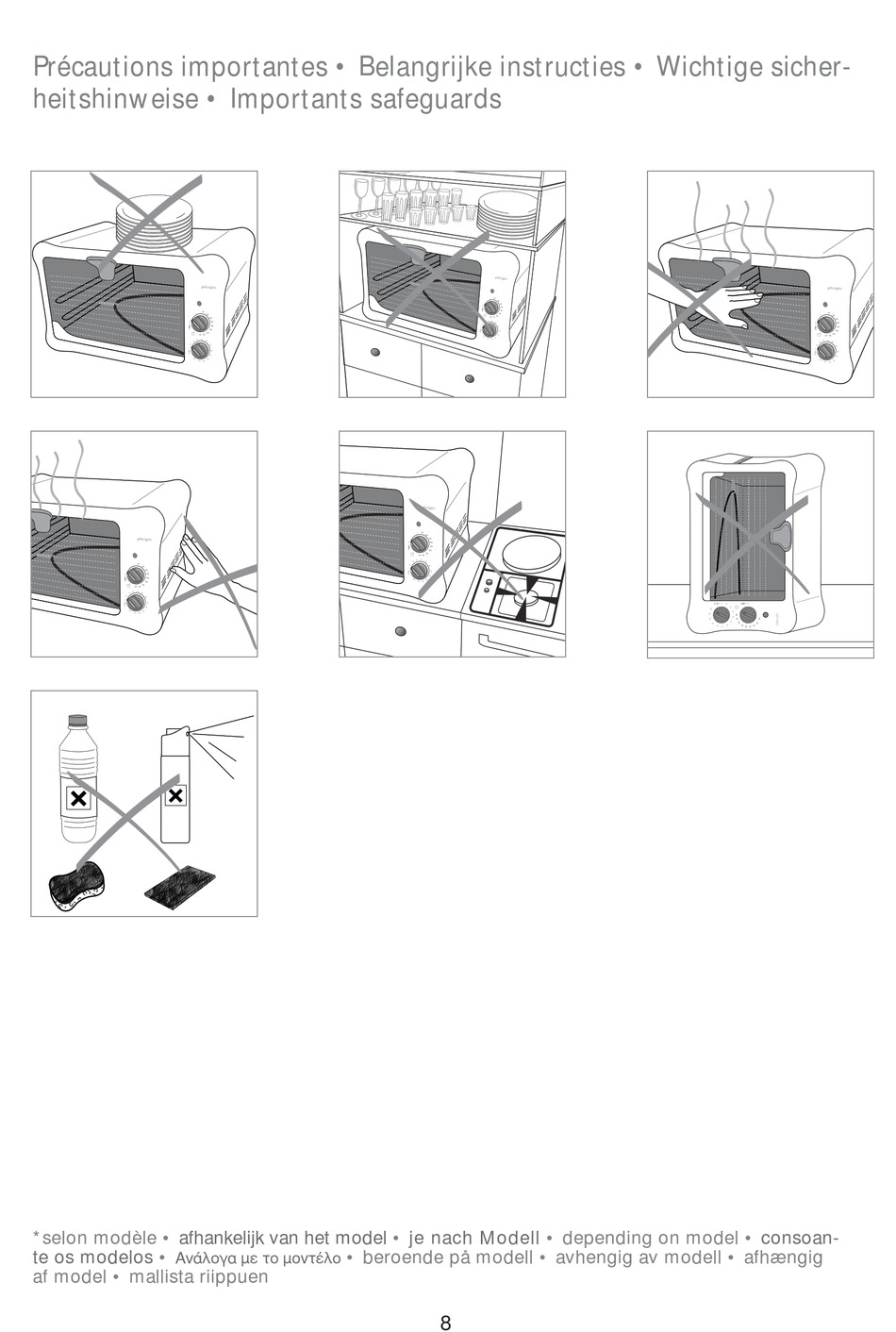 Précautions importantes • Belangrijke instructies • Wichtige sicherheitshinweise • Importants safeguards

*selon modèle • afhankelijk van het model • je nach Modell • depending on model • consoante os modelos • Ανάλογα με το μοντέλο • beroende på modell • avhengig av modell • afhængig af model • mallista riippuen

8