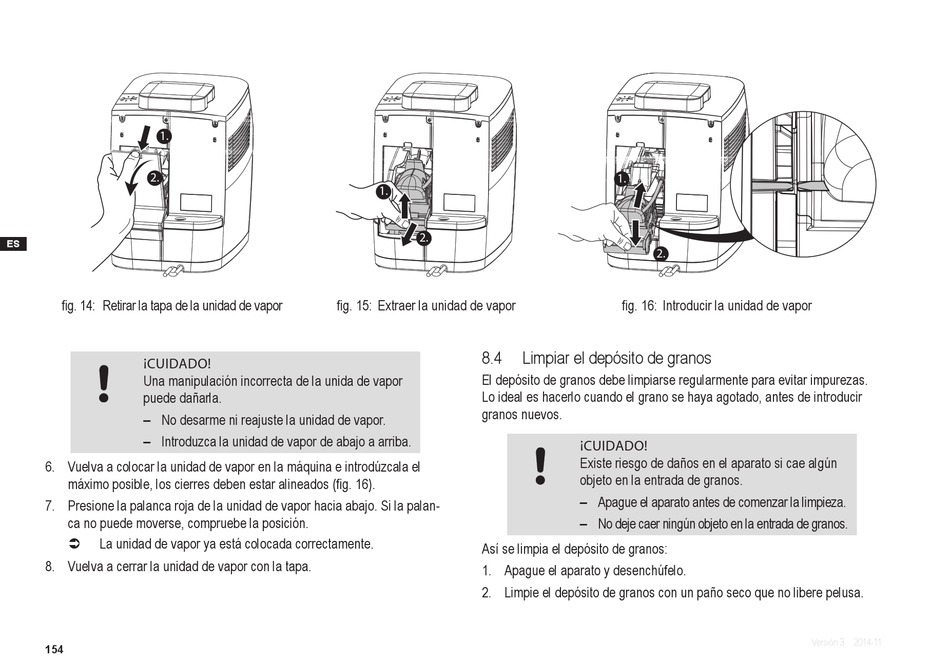 1.

2.

1.

2.

1.

2.

ES

fig. 14: Retirar la tapa de la unidad de vapor

fig. 15: Extraer la unidad de vapor

fig. 16: Introducir la unidad de vapor

¡CUIDADO!
Una manipulación incorrecta de la unida de vapor puede dañarla.

– No desarme ni reajuste la unidad de vapor.

– Introduzca la unidad de vapor de abajo a arriba.

6. Vuelva a colocar la unidad de vapor en la máquina e introdúzcala el máximo posible, los cierres deben estar alineados (fig. 16).

7. Presione la palanca roja de la unidad de vapor hacia abajo. Si la palanca no puede moverse, compruebe la posición.

➲ La unidad de vapor ya está colocada correctamente.

8. Vuelva a cerrar la unidad de vapor con la tapa.

8.4 Limpiar el depósito de granos

El depósito de granos debe limpiarse regularmente para evitar impurezas. Lo ideal es hacerlo cuando el grano se haya agotado, antes de introducir granos nuevos.

¡CUIDADO!
Existe riesgo de daños en el aparato si cae algún objeto en la entrada de granos.

– Apague el aparato antes de comenzar la limpieza.

– No deje caer ningún objeto en la entrada de granos.

Así se limpia el depósito de granos:

1. Apague el aparato y desenchúfelo.

2. Limpie el depósito de granos con un paño seco que no libere pelusa.

154

Version 3 2014-11