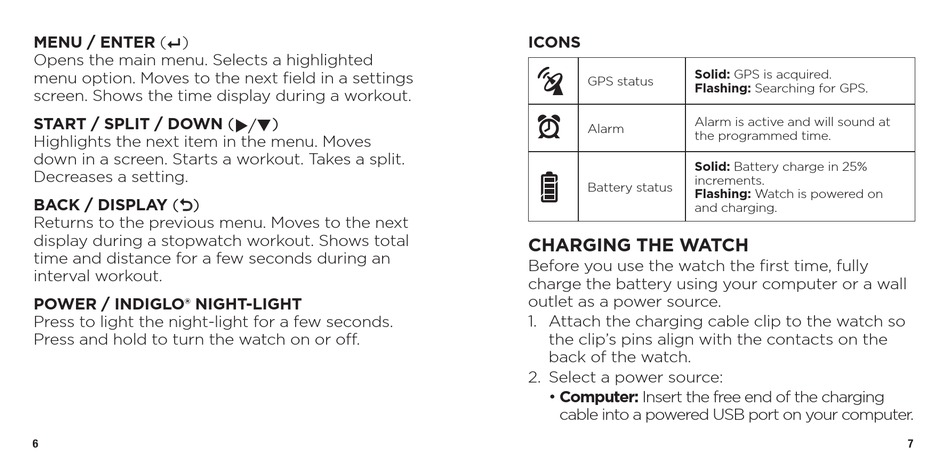 MENU / ENTER (↵)
Opens the main menu. Selects a highlighted menu option. Moves to the next field in a settings screen. Shows the time display during a workout.

START / SPLIT / DOWN (▶/▼)
Highlights the next item in the menu. Moves down in a screen. Starts a workout. Takes a split. Decreases a setting.

BACK / DISPLAY (⮌)
Returns to the previous menu. Moves to the next display during a stopwatch workout. Shows total time and distance for a few seconds during an interval workout.

POWER / INDIGLO® NIGHT-LIGHT
Press to light the night-light for a few seconds. Press and hold to turn the watch on or off.

6

ICONS

| | | |
|---|---|---|
| | GPS status | **Solid:** GPS is acquired. **Flashing:** Searching for GPS. |
| | Alarm | Alarm is active and will sound at the programmed time. |
| | Battery status | **Solid:** Battery charge in 25% increments. **Flashing:** Watch is powered on and charging. |

CHARGING THE WATCH
Before you use the watch the first time, fully charge the battery using your computer or a wall outlet as a power source.
1. Attach the charging cable clip to the watch so the clip's pins align with the contacts on the back of the watch.
2. Select a power source:
• **Computer:** Insert the free end of the charging cable into a powered USB port on your computer.

7