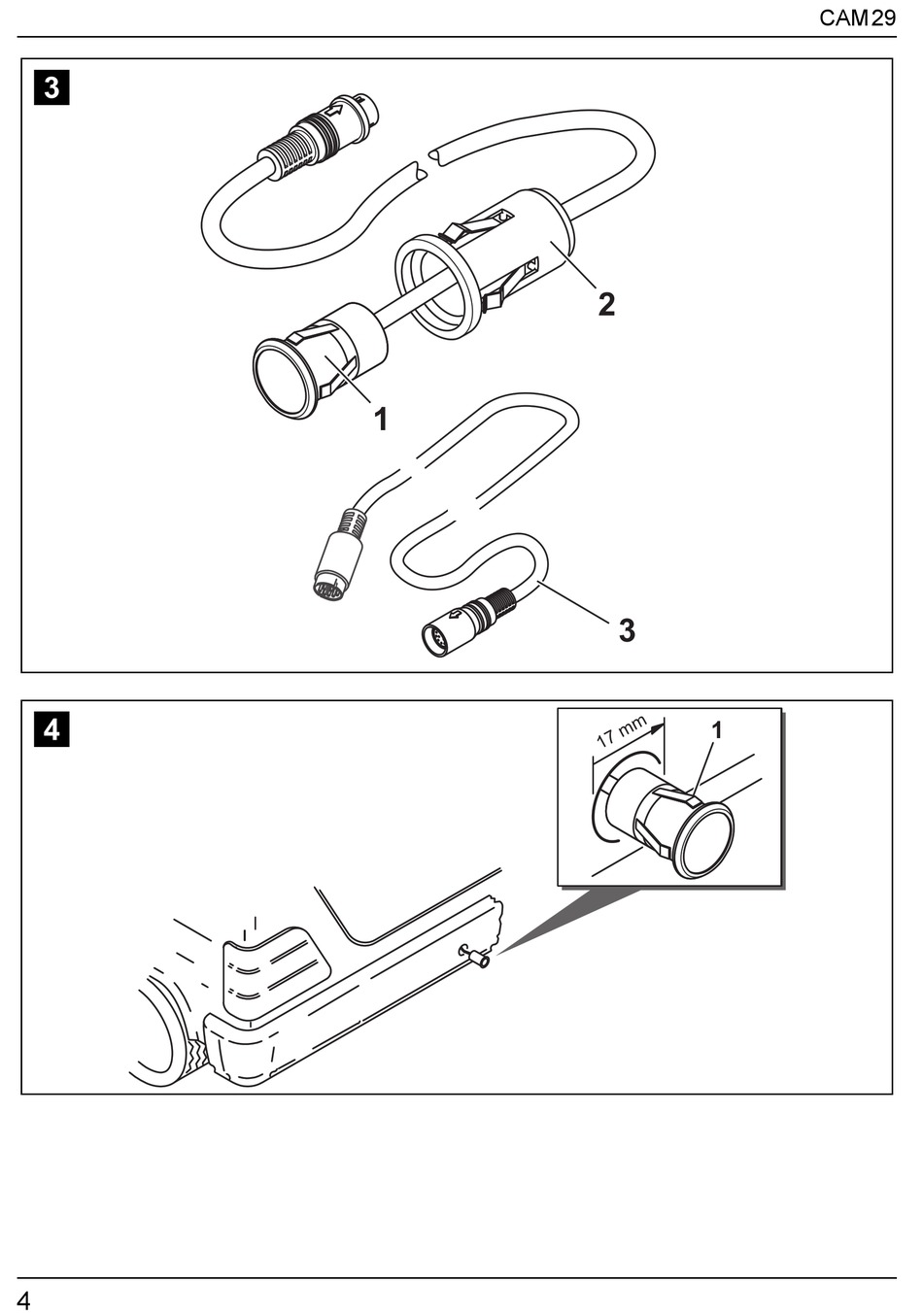 CAM29

3

2

1

3

4

17 mm

1

4