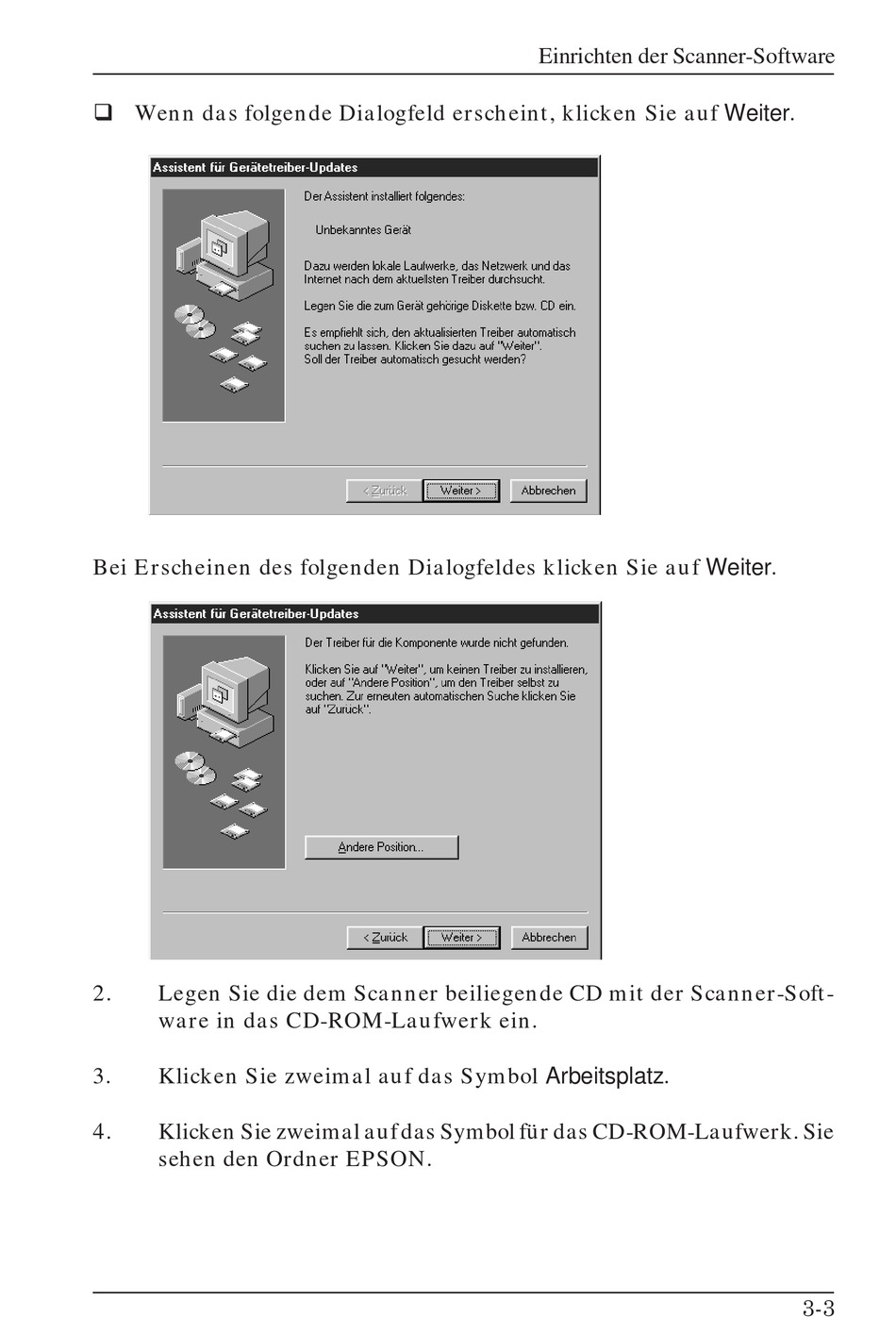 Einrichten der Scanner-Software

❑ Wenn das folgende Dialogfeld erscheint, klicken Sie auf Weiter.

Assistent für Gerätetreiber-Updates

Der Assistent installiert folgendes:

Unbekanntes Gerät

Dazu werden lokale Laufwerke, das Netzwerk und das Internet nach dem aktuellsten Treiber durchsucht.

Legen Sie die zum Gerät gehörige Diskette bzw. CD ein.

Es empfiehlt sich, den aktualisierten Treiber automatisch suchen zu lassen. Klicken Sie dazu auf "Weiter". Soll der Treiber automatisch gesucht werden?

< Zurück Weiter > Abbrechen

Bei Erscheinen des folgenden Dialogfeldes klicken Sie auf Weiter.

Assistent für Gerätetreiber-Updates

Der Treiber für die Komponente wurde nicht gefunden.

Klicken Sie auf "Weiter", um keinen Treiber zu installieren, oder auf "Andere Position", um den Treiber selbst zu suchen. Zur erneuten automatischen Suche klicken Sie auf "Zurück".

Andere Position...

< Zurück Weiter > Abbrechen

2. Legen Sie die dem Scanner beiliegende CD mit der Scanner-Software in das CD-ROM-Laufwerk ein.

3. Klicken Sie zweimal auf das Symbol Arbeitsplatz.

4. Klicken Sie zweimal auf das Symbol für das CD-ROM-Laufwerk. Sie sehen den Ordner EPSON.

3-3