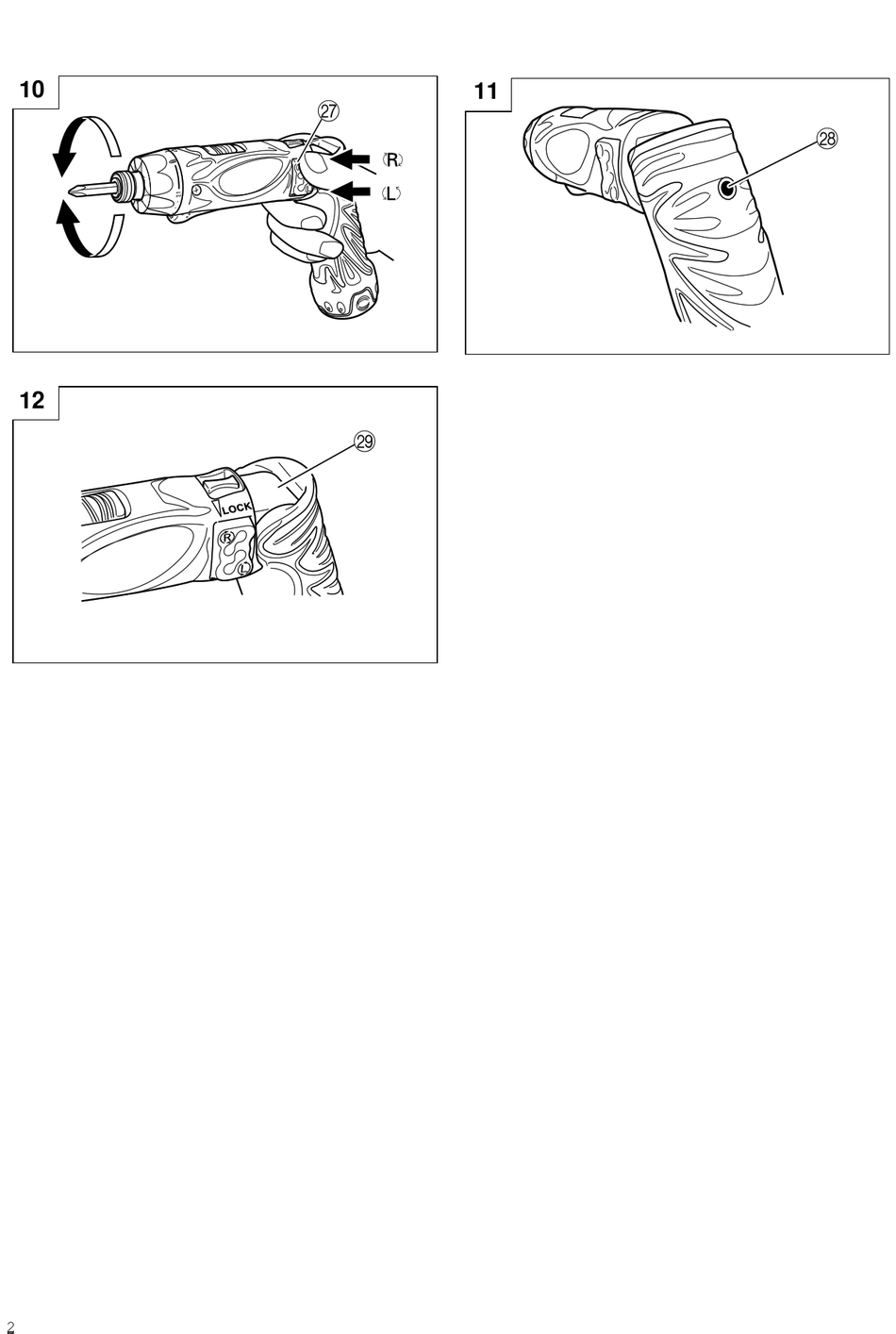 10

27

R

L

11

28

12

29

LOCK

R

L

2