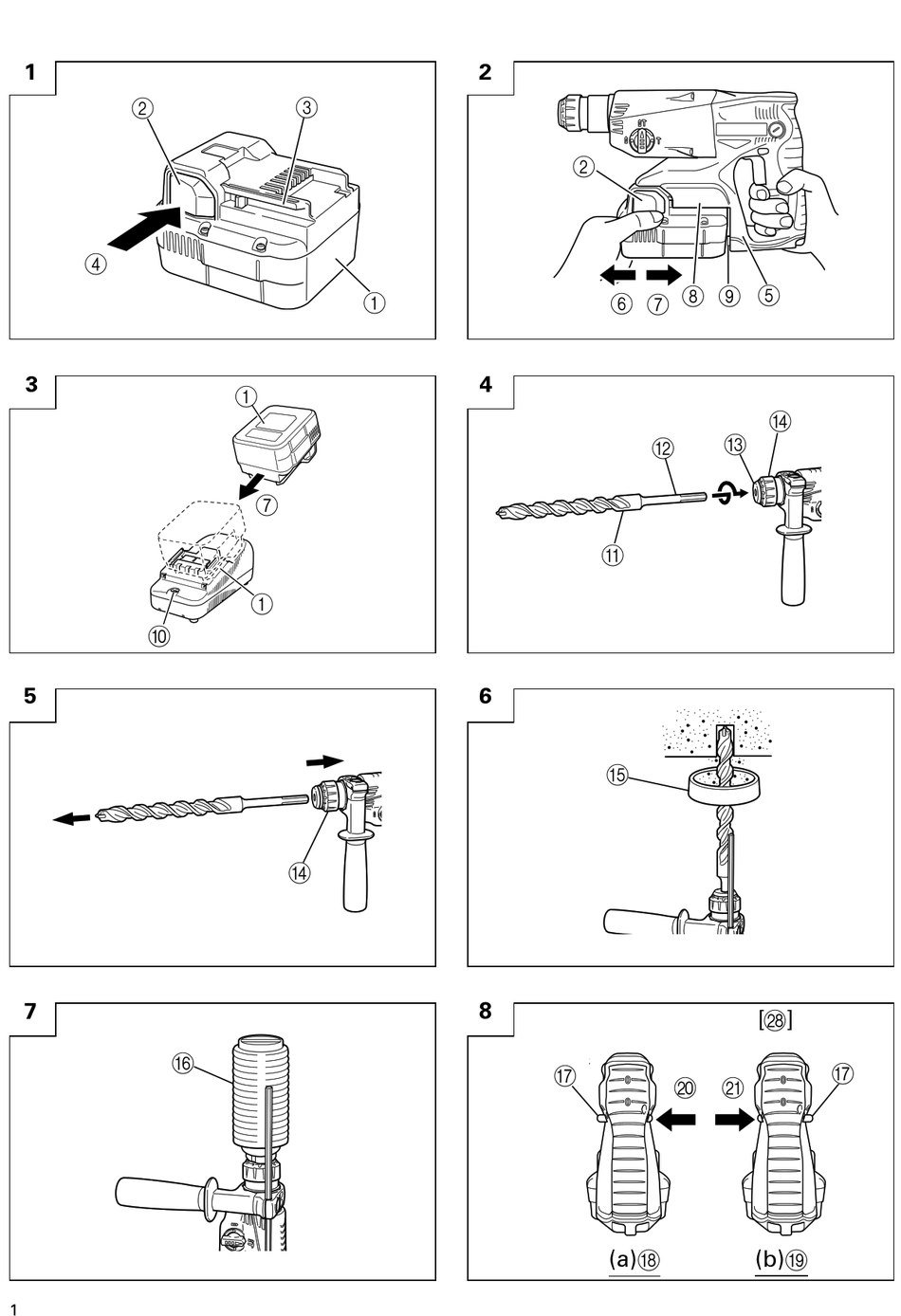 1
②
③
④
①

2
②
⑥ ⑦ ⑧ ⑨ ⑤

3
①
⑦
①
⑩

4
⑫
⑬
⑭
⑪

5
⑭

6
⑮

7
⑯

8
[㉘]
⑰
⑳
㉑
⑰
(a)⑱
(b)⑲

1