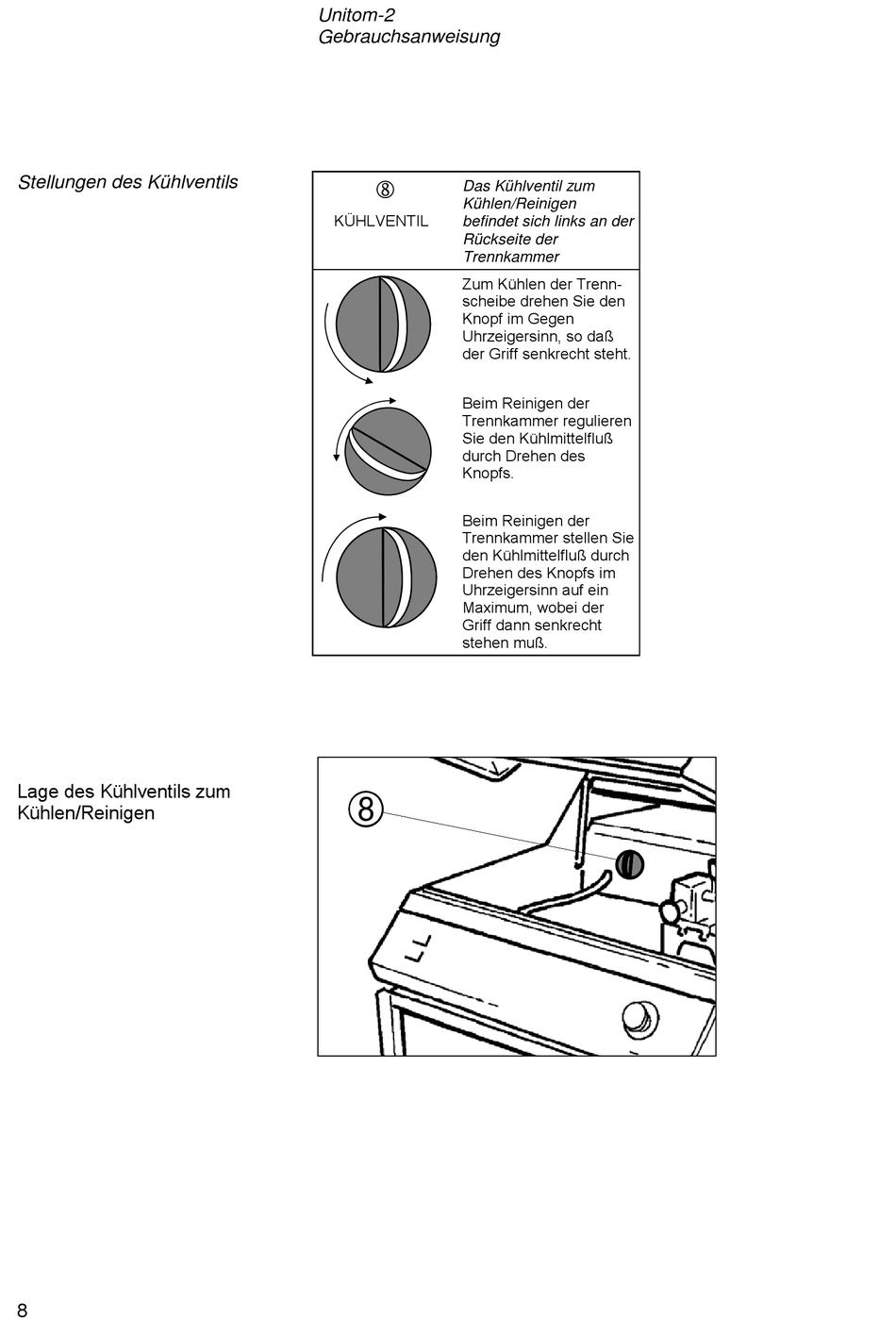 Unitom-2
Gebrauchsanweisung

Stellungen des Kühlventils

| ⑧ KÜHLVENTIL | Das Kühlventil zum Kühlen/Reinigen befindet sich links an der Rückseite der Trennkammer |
|---|---|
| | Zum Kühlen der Trennscheibe drehen Sie den Knopf im Gegen Uhrzeigersinn, so daß der Griff senkrecht steht. |
| | Beim Reinigen der Trennkammer regulieren Sie den Kühlmittelfluß durch Drehen des Knopfs. |
| | Beim Reinigen der Trennkammer stellen Sie den Kühlmittelfluß durch Drehen des Knopfs im Uhrzeigersinn auf ein Maximum, wobei der Griff dann senkrecht stehen muß. |

Lage des Kühlventils zum Kühlen/Reinigen

⑧

8