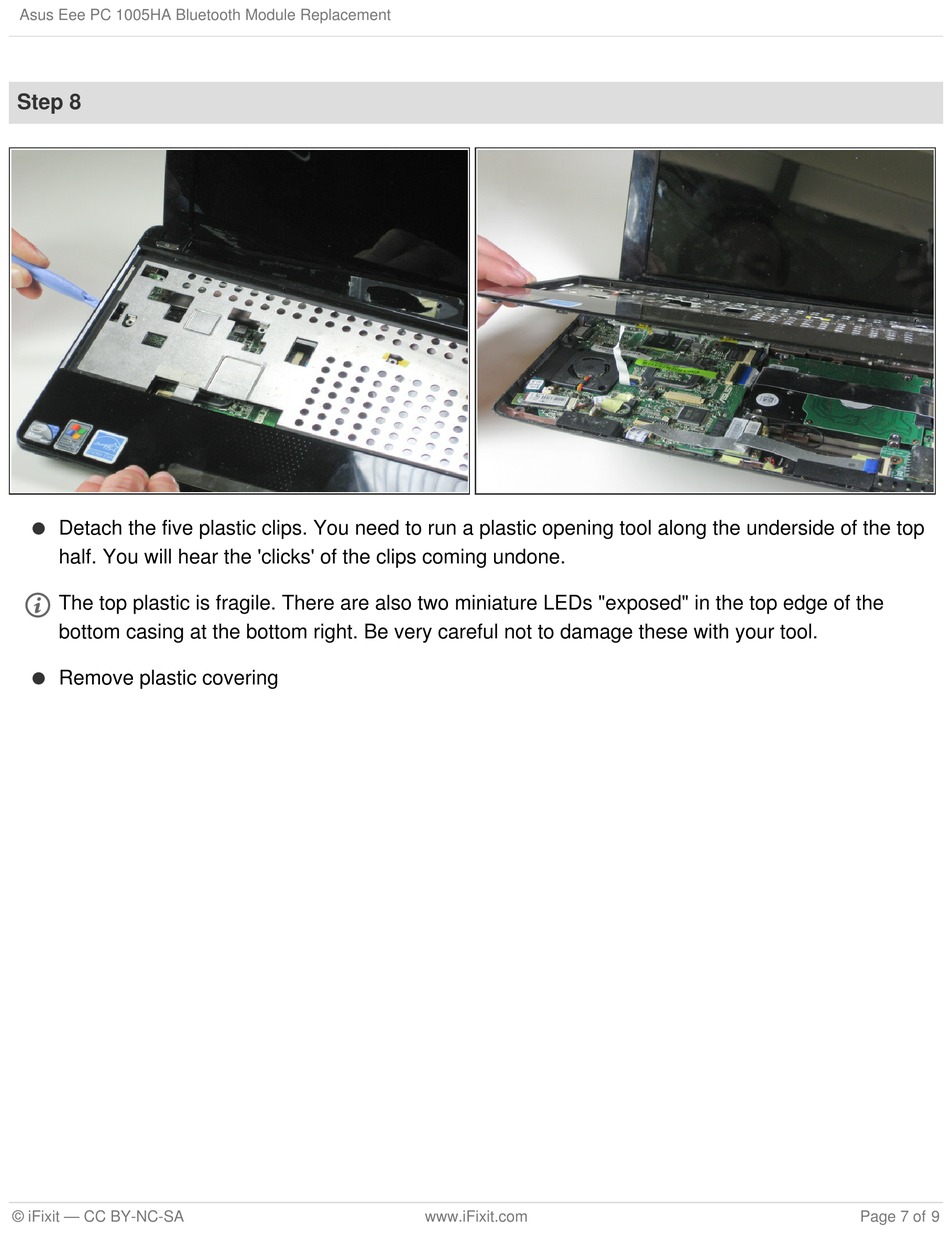 Asus Eee PC 1005HA Bluetooth Module Replacement

Step 8

Detach the five plastic clips. You need to run a plastic opening tool along the underside of the top half. You will hear the 'clicks' of the clips coming undone.

The top plastic is fragile. There are also two miniature LEDs "exposed" in the top edge of the bottom casing at the bottom right. Be very careful not to damage these with your tool.

Remove plastic covering

© iFixit — CC BY-NC-SA www.iFixit.com Page 7 of 9