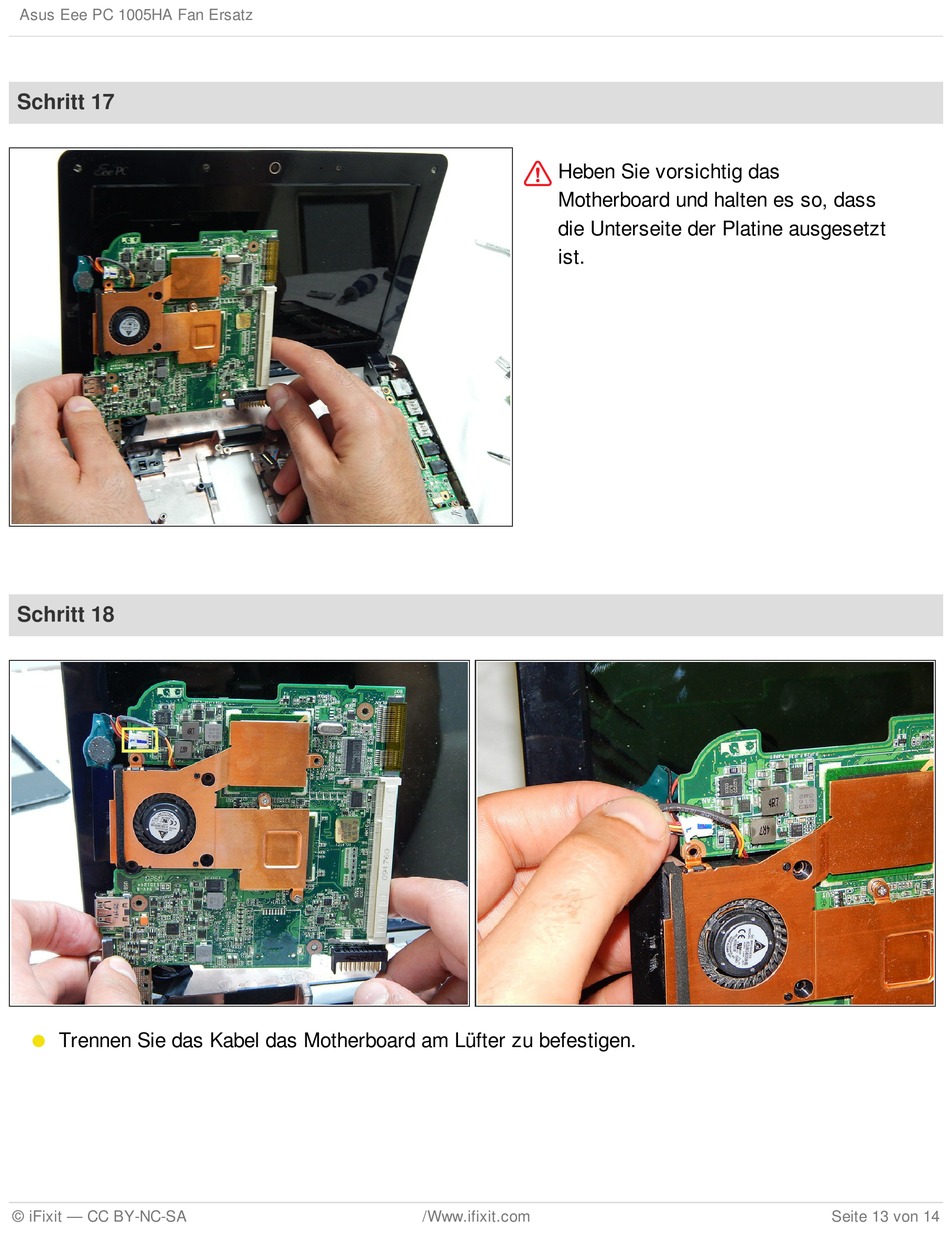 Asus Eee PC 1005HA Fan Ersatz

Schritt 17

Heben Sie vorsichtig das Motherboard und halten es so, dass die Unterseite der Platine ausgesetzt ist.

Schritt 18

Trennen Sie das Kabel das Motherboard am Lüfter zu befestigen.

© iFixit — CC BY-NC-SA

/Www.ifixit.com

Seite 13 von 14