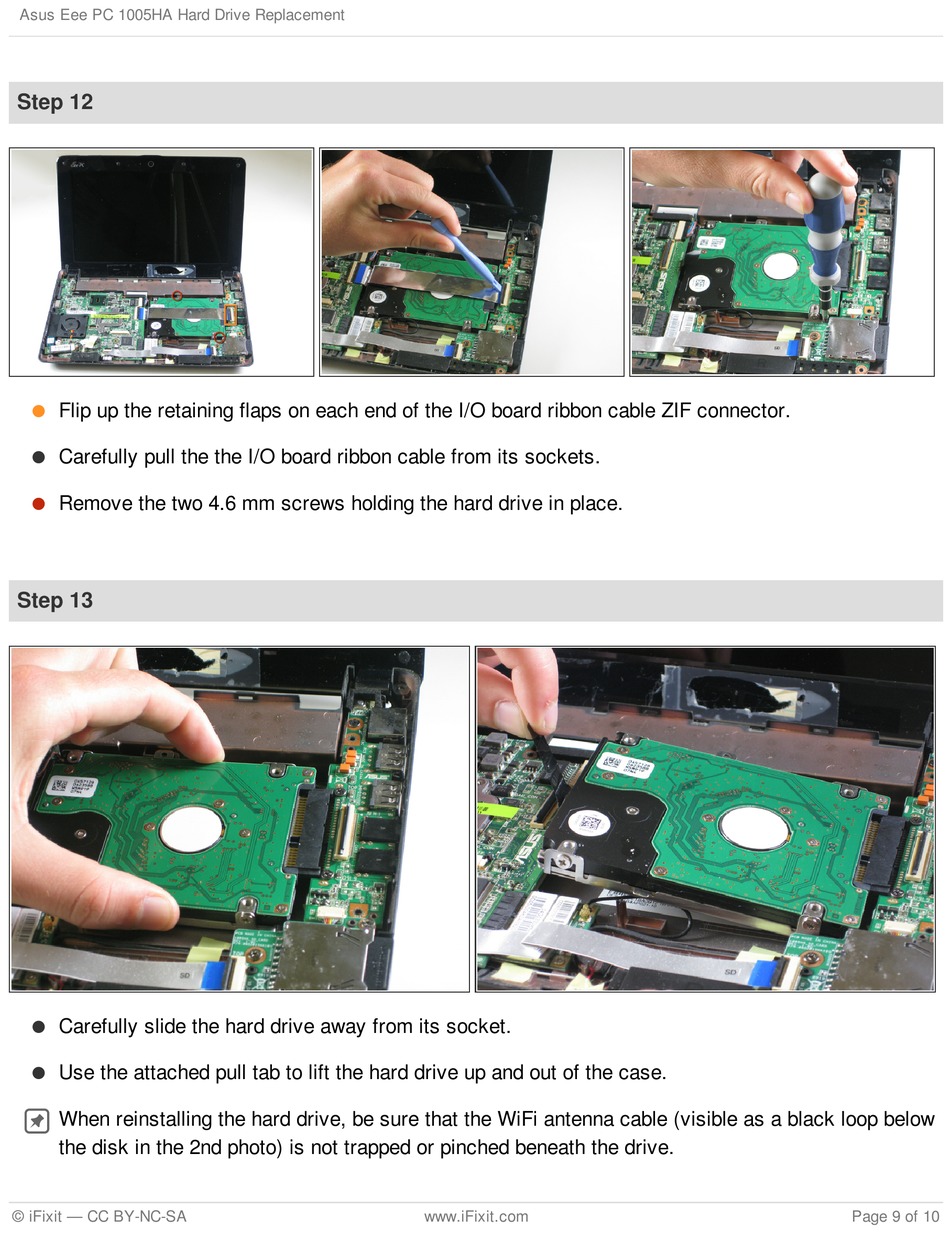 Asus Eee PC 1005HA Hard Drive Replacement

Step 12

Flip up the retaining flaps on each end of the I/O board ribbon cable ZIF connector.

Carefully pull the the I/O board ribbon cable from its sockets.

Remove the two 4.6 mm screws holding the hard drive in place.

Step 13

Carefully slide the hard drive away from its socket.

Use the attached pull tab to lift the hard drive up and out of the case.

When reinstalling the hard drive, be sure that the WiFi antenna cable (visible as a black loop below the disk in the 2nd photo) is not trapped or pinched beneath the drive.

© iFixit — CC BY-NC-SA

www.iFixit.com

Page 9 of 10