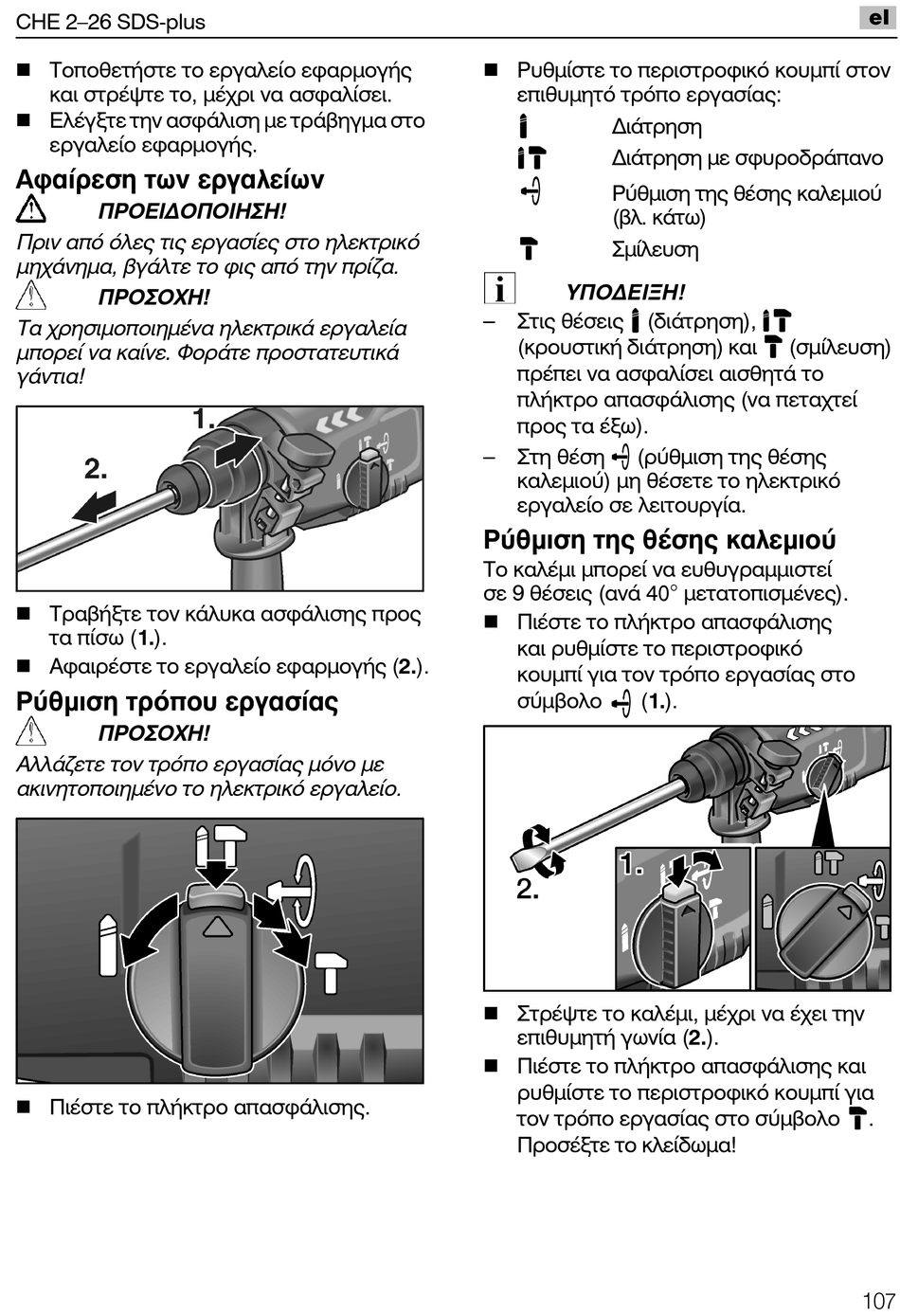 CHE 2–26 SDS-plus

el

■ Τοποθετήστε το εργαλείο εφαρμογής και στρέψτε το, μέχρι να ασφαλίσει.
■ Ελέγξτε την ασφάλιση με τράβηγμα στο εργαλείο εφαρμογής.

Αφαίρεση των εργαλείων

ΠΡΟΕΙΔΟΠΟΙΗΣΗ!

Πριν από όλες τις εργασίες στο ηλεκτρικό μηχάνημα, βγάλτε το φις από την πρίζα.

ΠΡΟΣΟΧΗ!

Τα χρησιμοποιημένα ηλεκτρικά εργαλεία μπορεί να καίνε. Φοράτε προστατευτικά γάντια!

1.
2.

■ Τραβήξτε τον κάλυκα ασφάλισης προς τα πίσω (1.).
■ Αφαιρέστε το εργαλείο εφαρμογής (2.).

Ρύθμιση τρόπου εργασίας

ΠΡΟΣΟΧΗ!

Αλλάζετε τον τρόπο εργασίας μόνο με ακινητοποιημένο το ηλεκτρικό εργαλείο.

■ Πιέστε το πλήκτρο απασφάλισης.

■ Ρυθμίστε το περιστροφικό κουμπί στον επιθυμητό τρόπο εργασίας:

Διάτρηση
Διάτρηση με σφυροδράπανο
Ρύθμιση της θέσης καλεμιού (βλ. κάτω)
Σμίλευση

ΥΠΟΔΕΙΞΗ!

– Στις θέσεις (διάτρηση), (κρουστική διάτρηση) και (σμίλευση) πρέπει να ασφαλίσει αισθητά το πλήκτρο απασφάλισης (να πεταχτεί προς τα έξω).
– Στη θέση (ρύθμιση της θέσης καλεμιού) μη θέσετε το ηλεκτρικό εργαλείο σε λειτουργία.

Ρύθμιση της θέσης καλεμιού

Το καλέμι μπορεί να ευθυγραμμιστεί σε 9 θέσεις (ανά 40° μετατοπισμένες).

■ Πιέστε το πλήκτρο απασφάλισης και ρυθμίστε το περιστροφικό κουμπί για τον τρόπο εργασίας στο σύμβολο (1.).

1.
2.

■ Στρέψτε το καλέμι, μέχρι να έχει την επιθυμητή γωνία (2.).
■ Πιέστε το πλήκτρο απασφάλισης και ρυθμίστε το περιστροφικό κουμπί για τον τρόπο εργασίας στο σύμβολο . Προσέξτε το κλείδωμα!

107