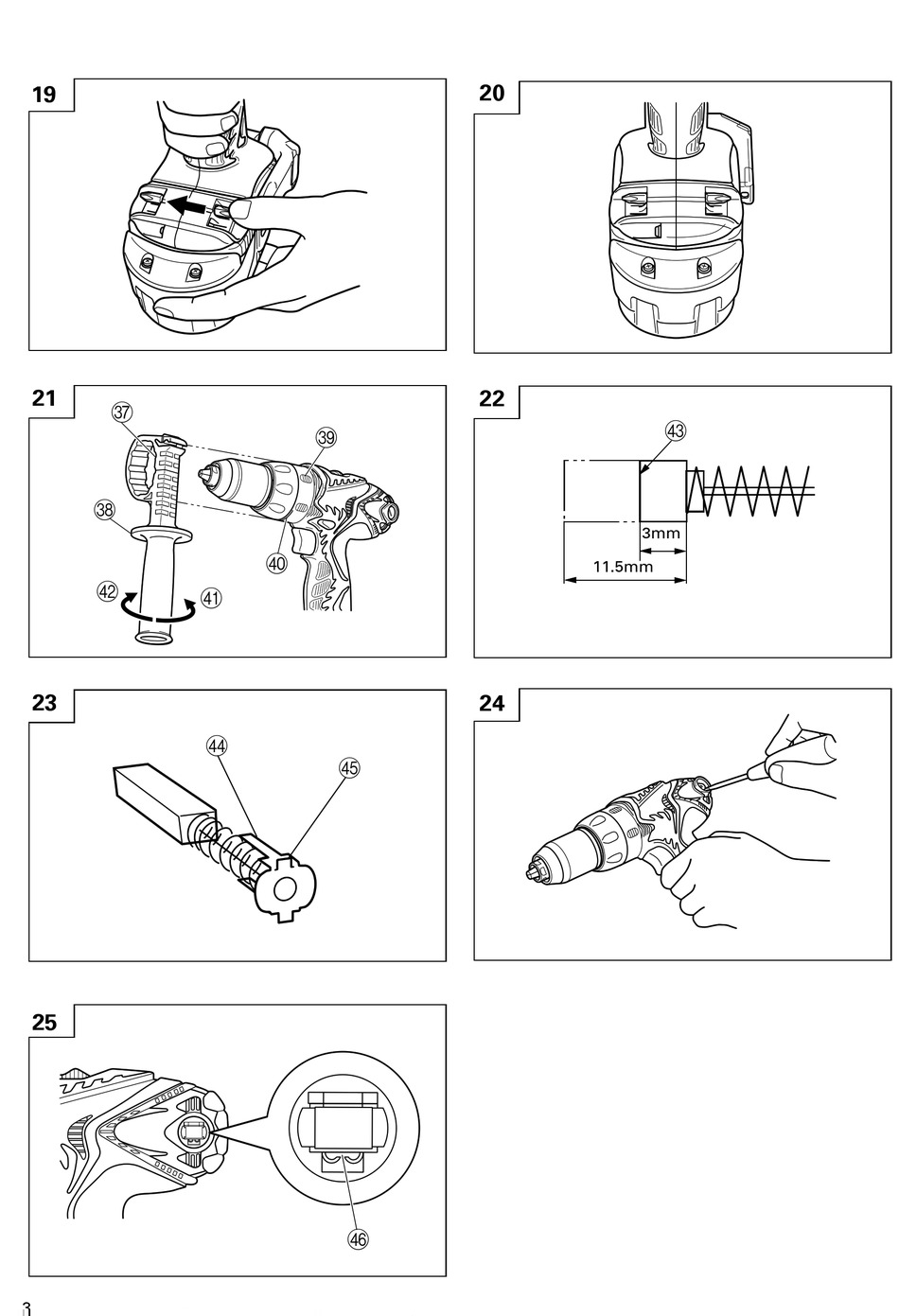 19

20

21

37

39

38

40

42

41

22

43

3mm

11.5mm

23

44

45

24

25

46

3