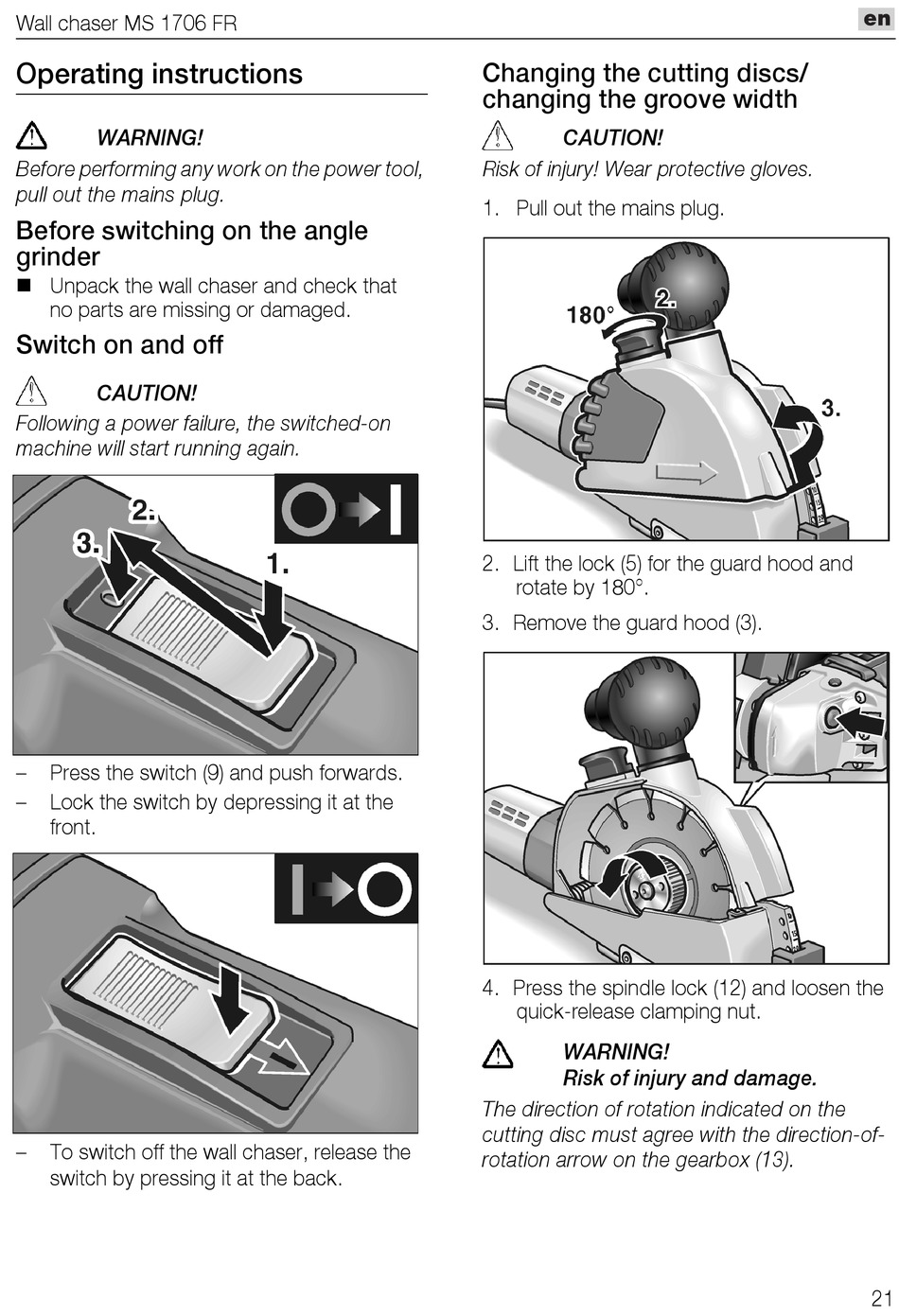 Wall chaser MS 1706 FR

en

Operating instructions

WARNING!

Before performing any work on the power tool, pull out the mains plug.

Before switching on the angle grinder

■ Unpack the wall chaser and check that no parts are missing or damaged.

Switch on and off

CAUTION!

Following a power failure, the switched-on machine will start running again.

2.

3.

1.

– Press the switch (9) and push forwards.

– Lock the switch by depressing it at the front.

– To switch off the wall chaser, release the switch by pressing it at the back.

Changing the cutting discs/ changing the groove width

CAUTION!

Risk of injury! Wear protective gloves.

1. Pull out the mains plug.

180°

2.

3.

2. Lift the lock (5) for the guard hood and rotate by 180°.

3. Remove the guard hood (3).

4. Press the spindle lock (12) and loosen the quick-release clamping nut.

WARNING!

Risk of injury and damage.

The direction of rotation indicated on the cutting disc must agree with the direction-of-rotation arrow on the gearbox (13).

21