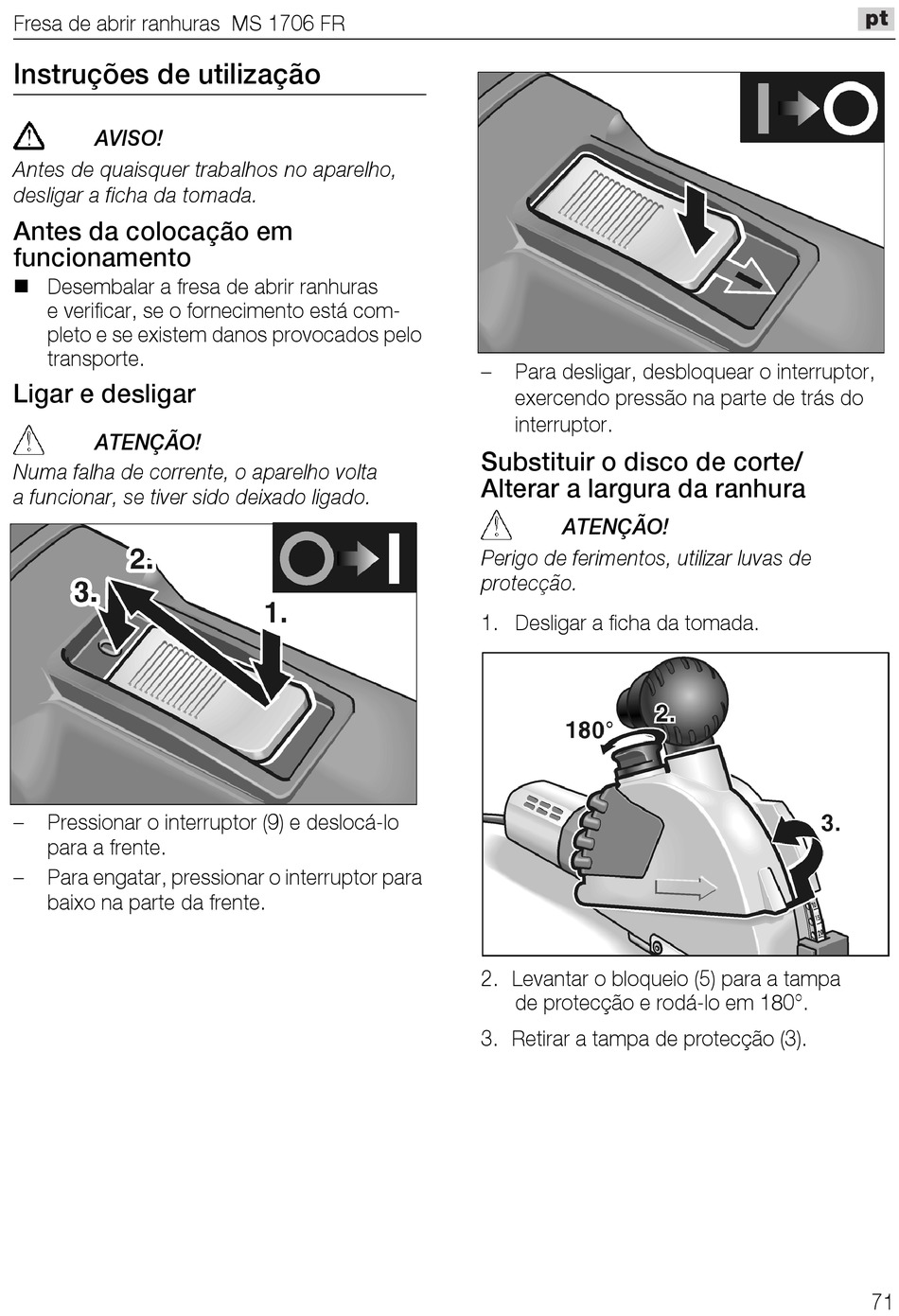 Fresa de abrir ranhuras MS 1706 FR

pt

Instruções de utilização

AVISO!
Antes de quaisquer trabalhos no aparelho, desligar a ficha da tomada.

Antes da colocação em funcionamento
■ Desembalar a fresa de abrir ranhuras e verificar, se o fornecimento está completo e se existem danos provocados pelo transporte.

Ligar e desligar

ATENÇÃO!
Numa falha de corrente, o aparelho volta a funcionar, se tiver sido deixado ligado.

2.
3.
1.

– Pressionar o interruptor (9) e deslocá-lo para a frente.
– Para engatar, pressionar o interruptor para baixo na parte da frente.

– Para desligar, desbloquear o interruptor, exercendo pressão na parte de trás do interruptor.

Substituir o disco de corte/ Alterar a largura da ranhura

ATENÇÃO!
Perigo de ferimentos, utilizar luvas de protecção.

1. Desligar a ficha da tomada.

180°
2.
3.

2. Levantar o bloqueio (5) para a tampa de protecção e rodá-lo em 180°.

3. Retirar a tampa de protecção (3).

71