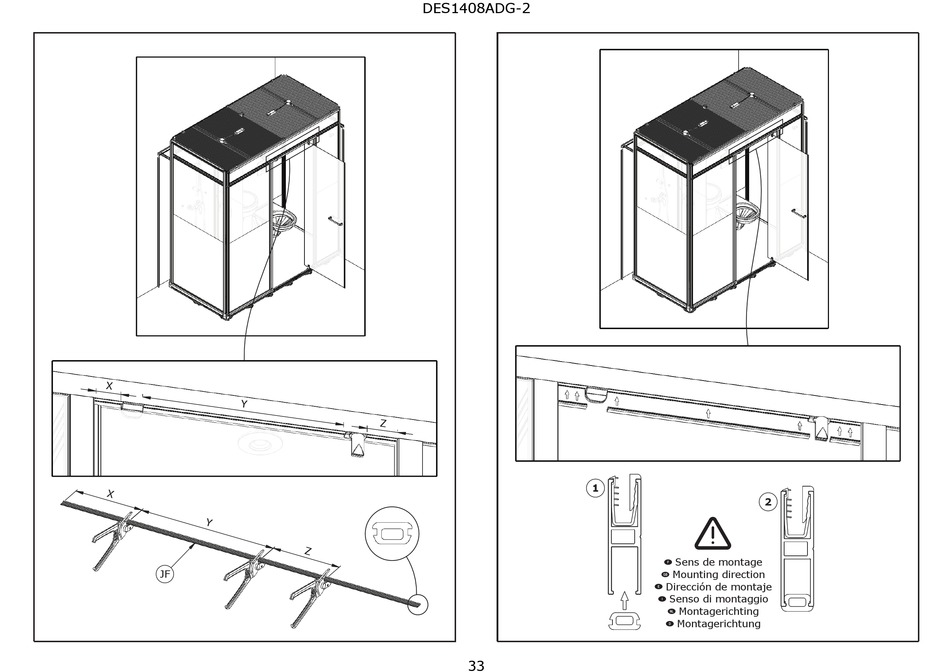 DES1408ADG-2

X

Y

Z

X

Y

Z

JF

1

2

Sens de montage
Mounting direction
Dirección de montaje
Senso di montaggio
Montagerichting
Montagerichtung

33