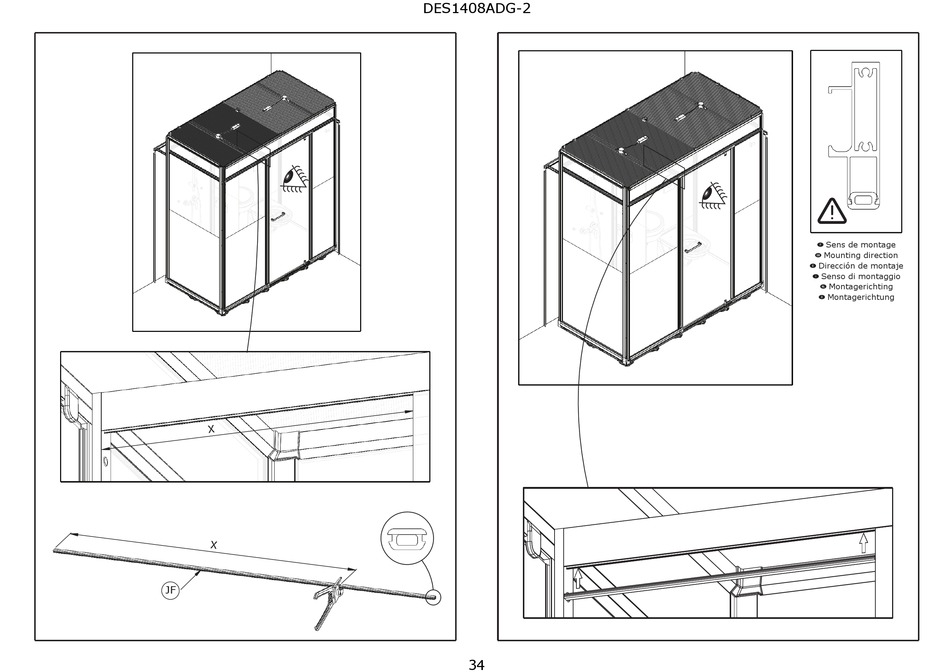 DES1408ADG-2

X

X

JF

Sens de montage
Mounting direction
Dirección de montaje
Senso di montaggio
Montagerichting
Montagerichtung

34