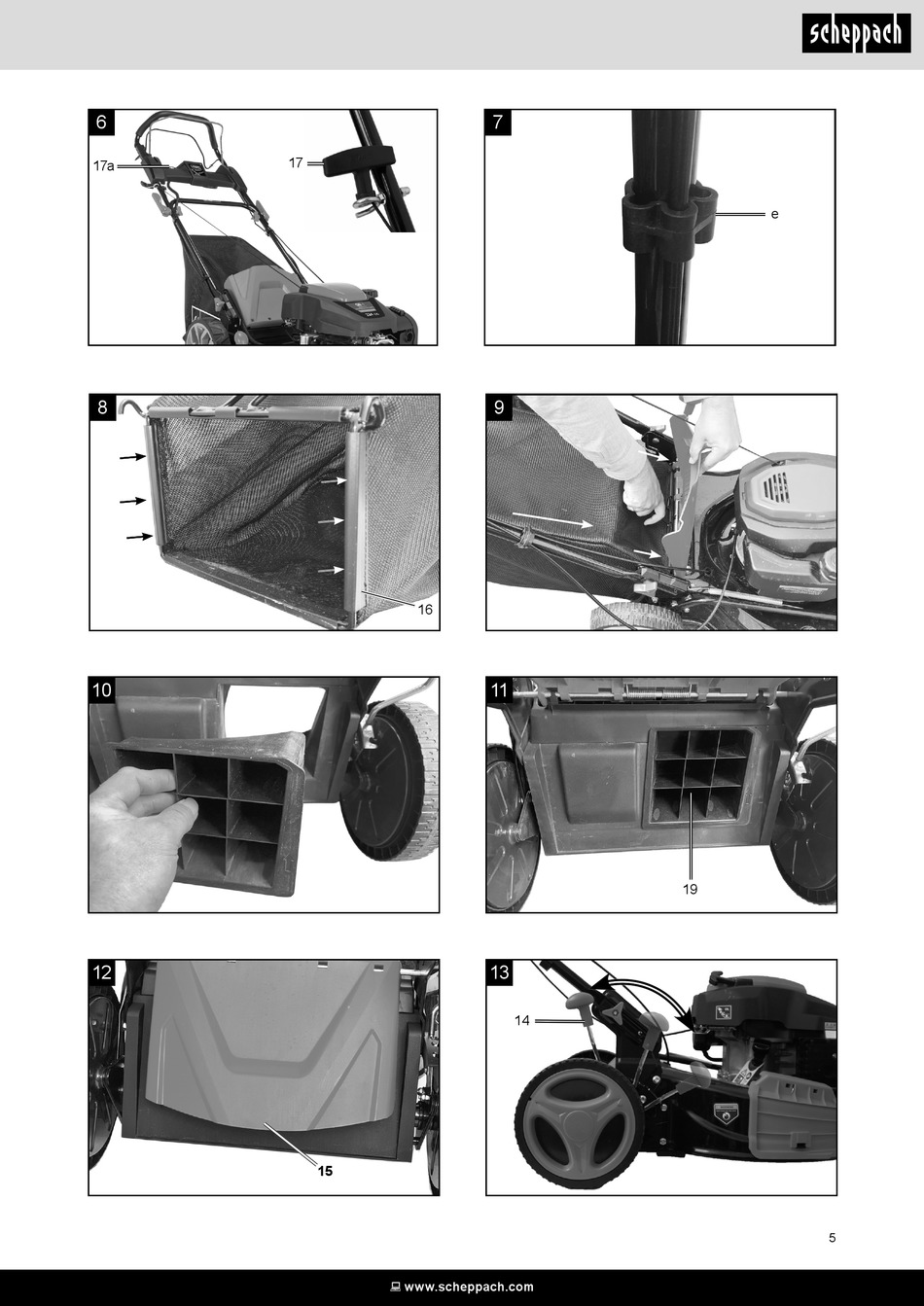 scheppach

6
17a
17

7
e

8
16

9

10

11
19

12
15

13
14

5

www.scheppach.com