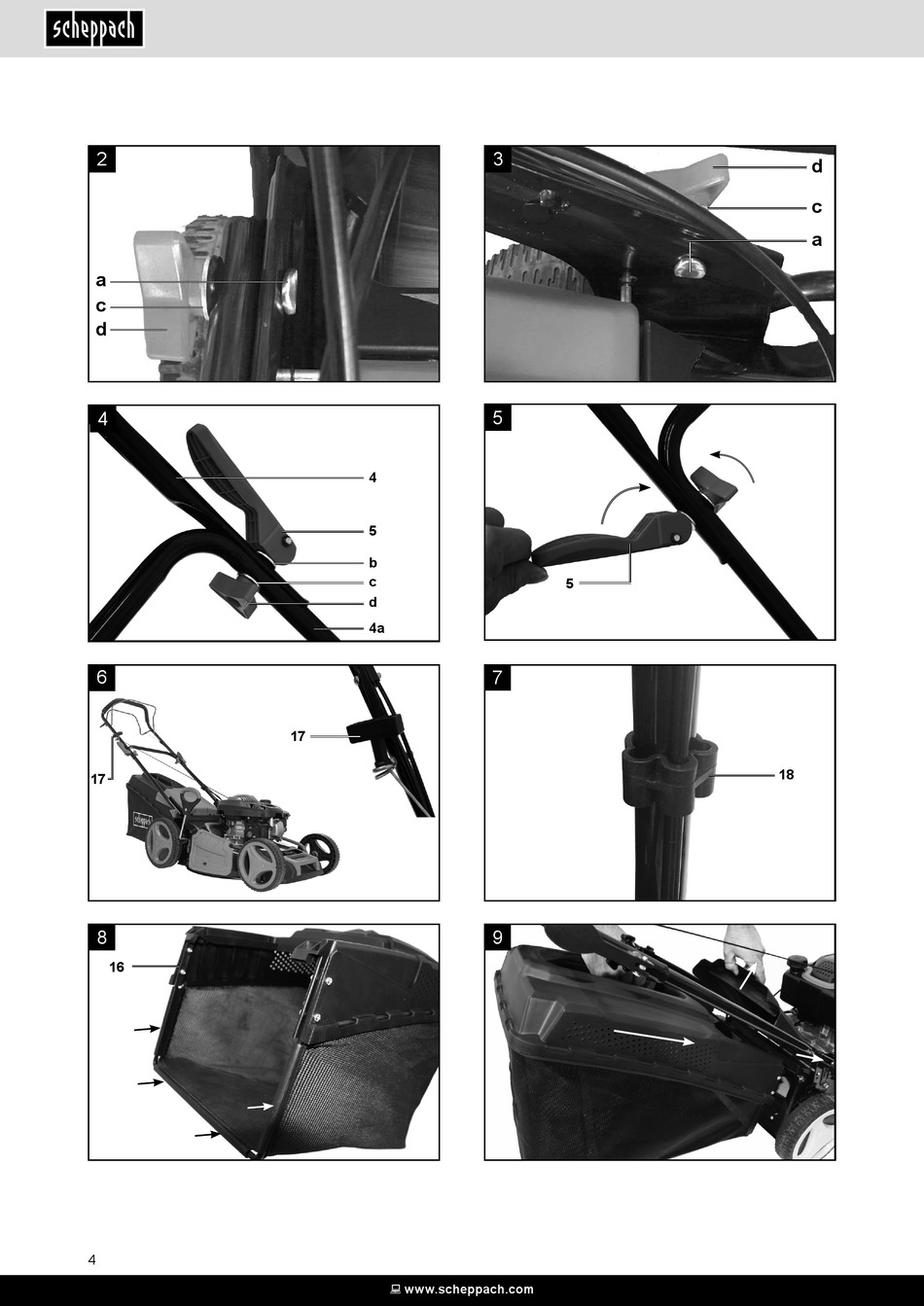 scheppach

2

a
c
d

3

d
c
a

4

4
5
b
c
d
4a

5

5

6

17
17

scheppach

7

18

8

16

9

4

www.scheppach.com